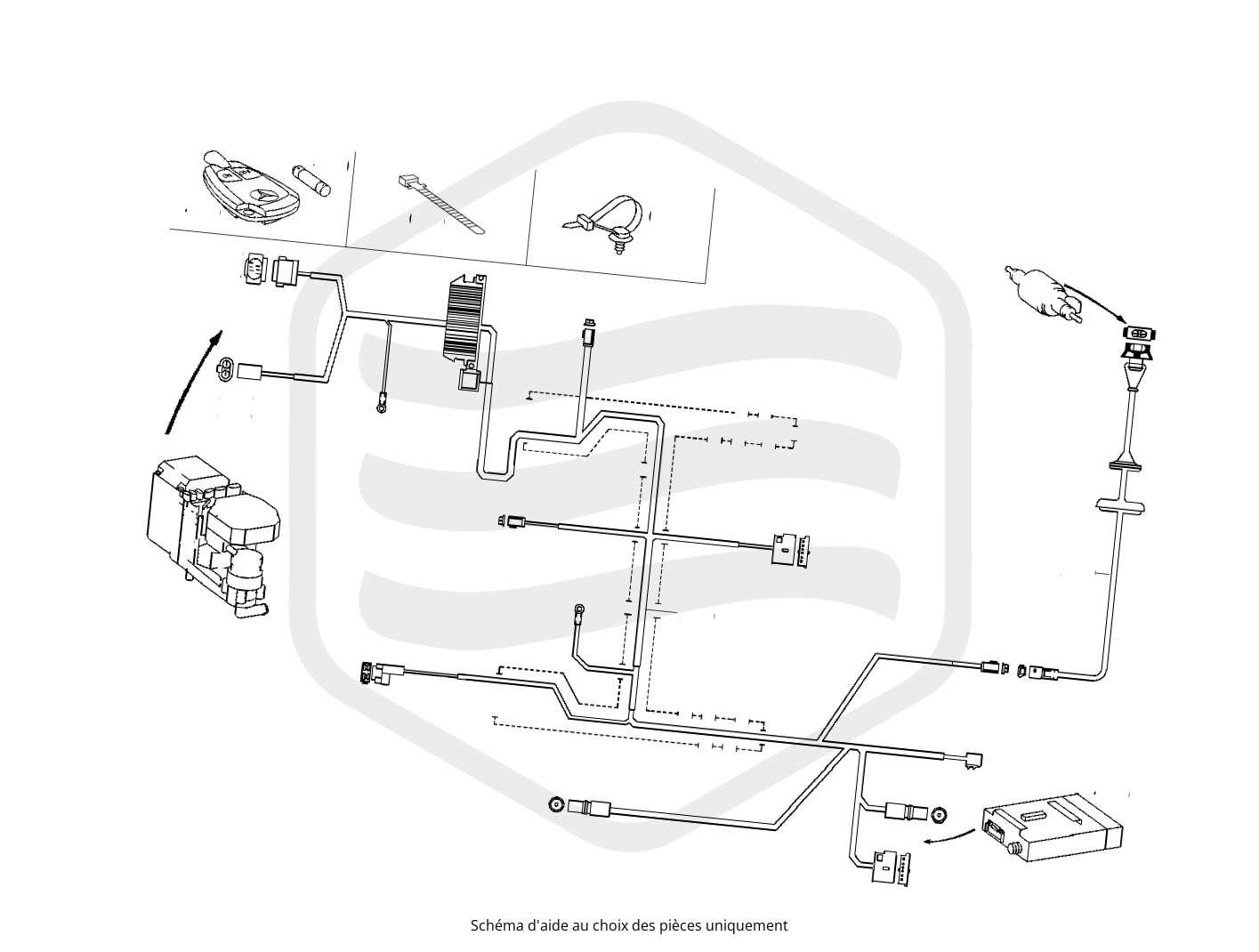 Schéma d'aide au choix des pièces uniquement