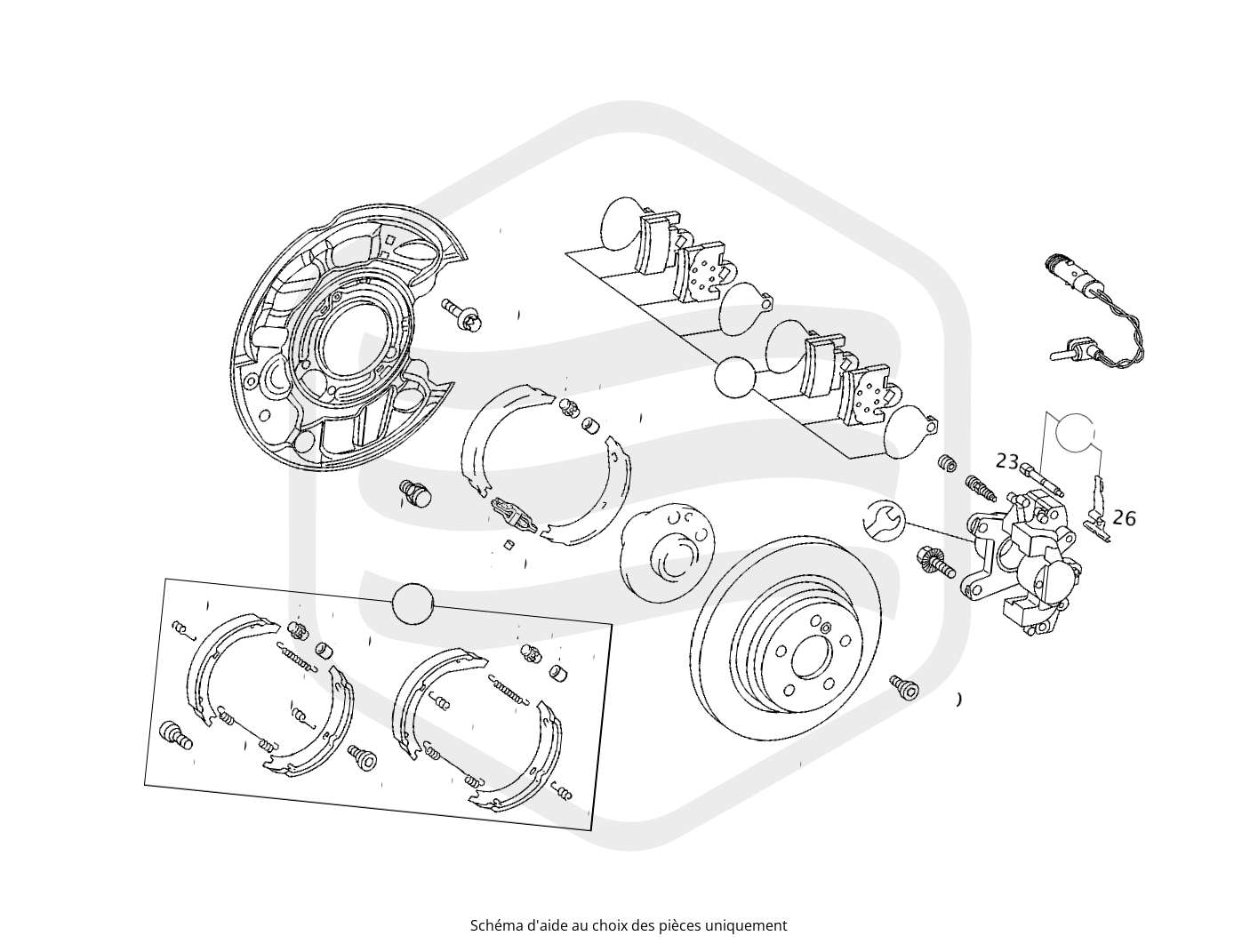 23

26

Schéma d'aide au choix des pièces uniquement