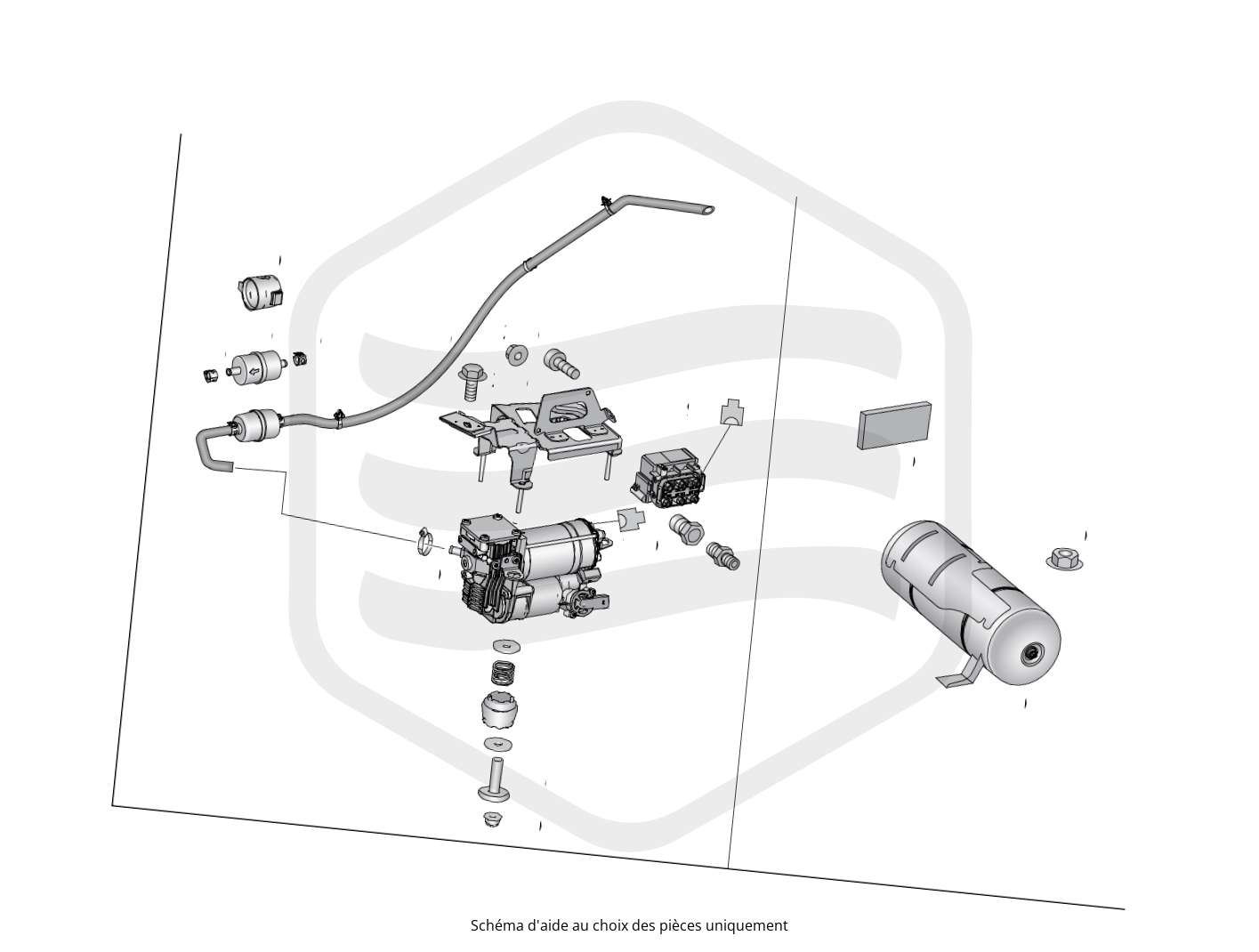 Schéma d'aide au choix des pièces uniquement