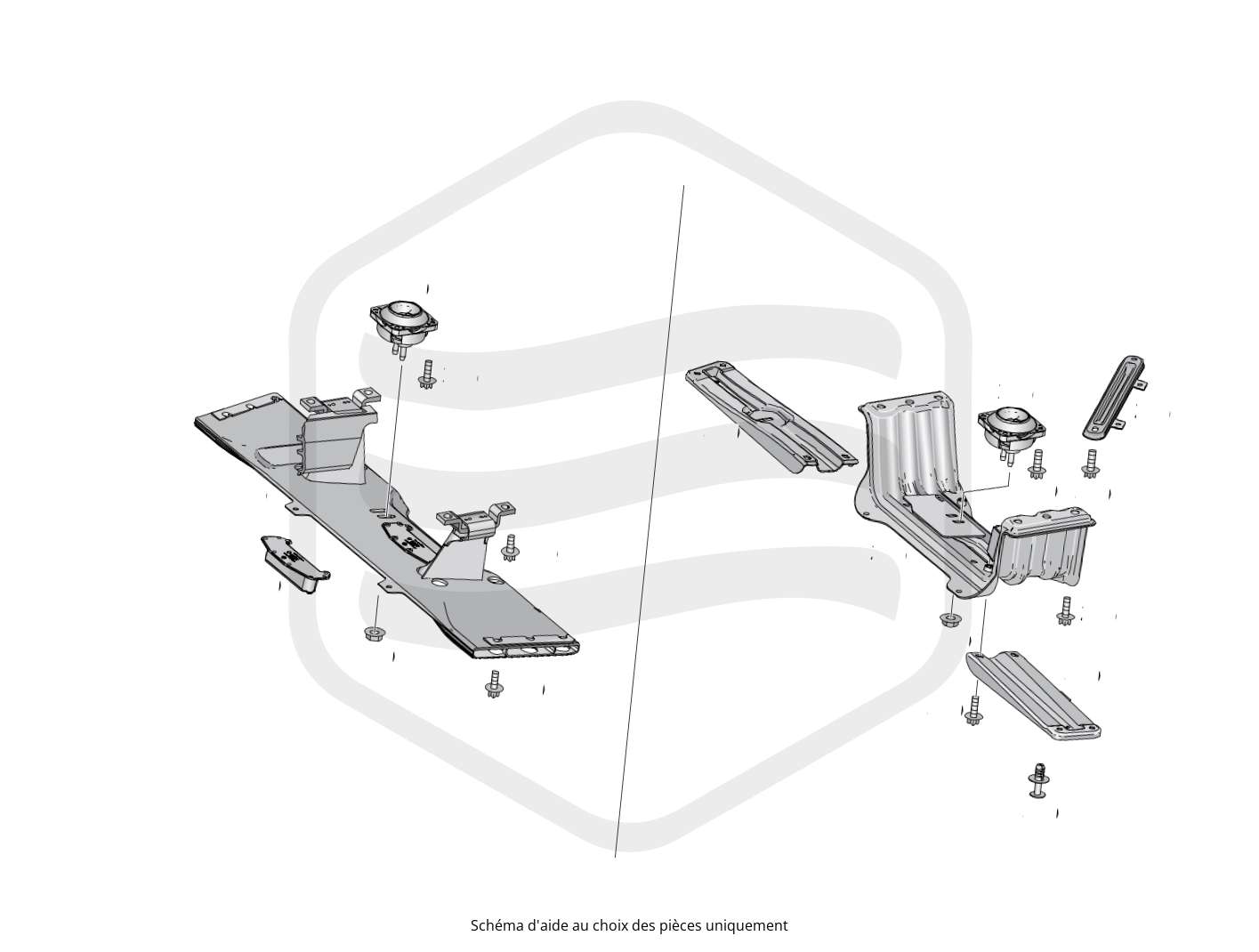 Schéma d'aide au choix des pièces uniquement