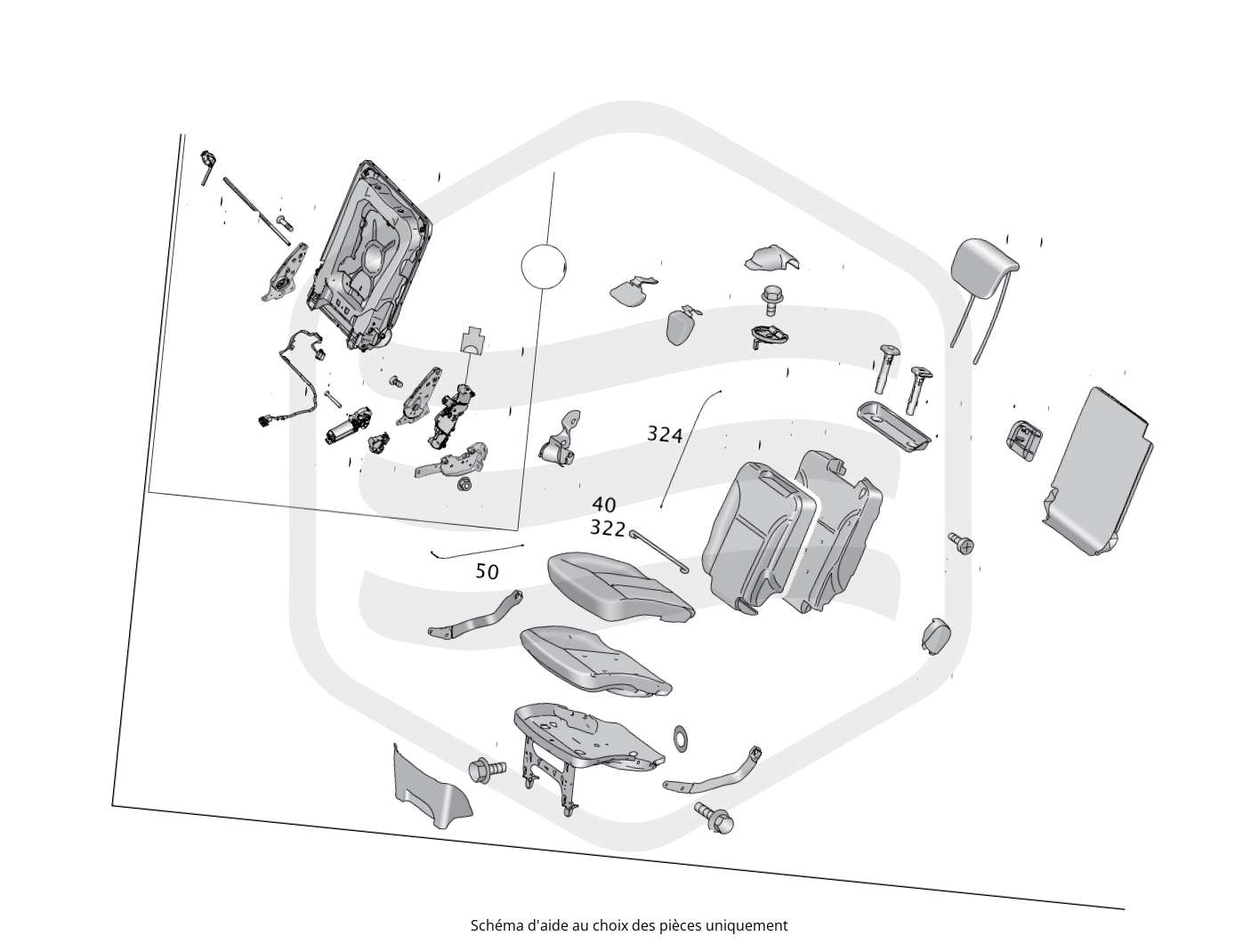 324

40

322

50

Schéma d'aide au choix des pièces uniquement