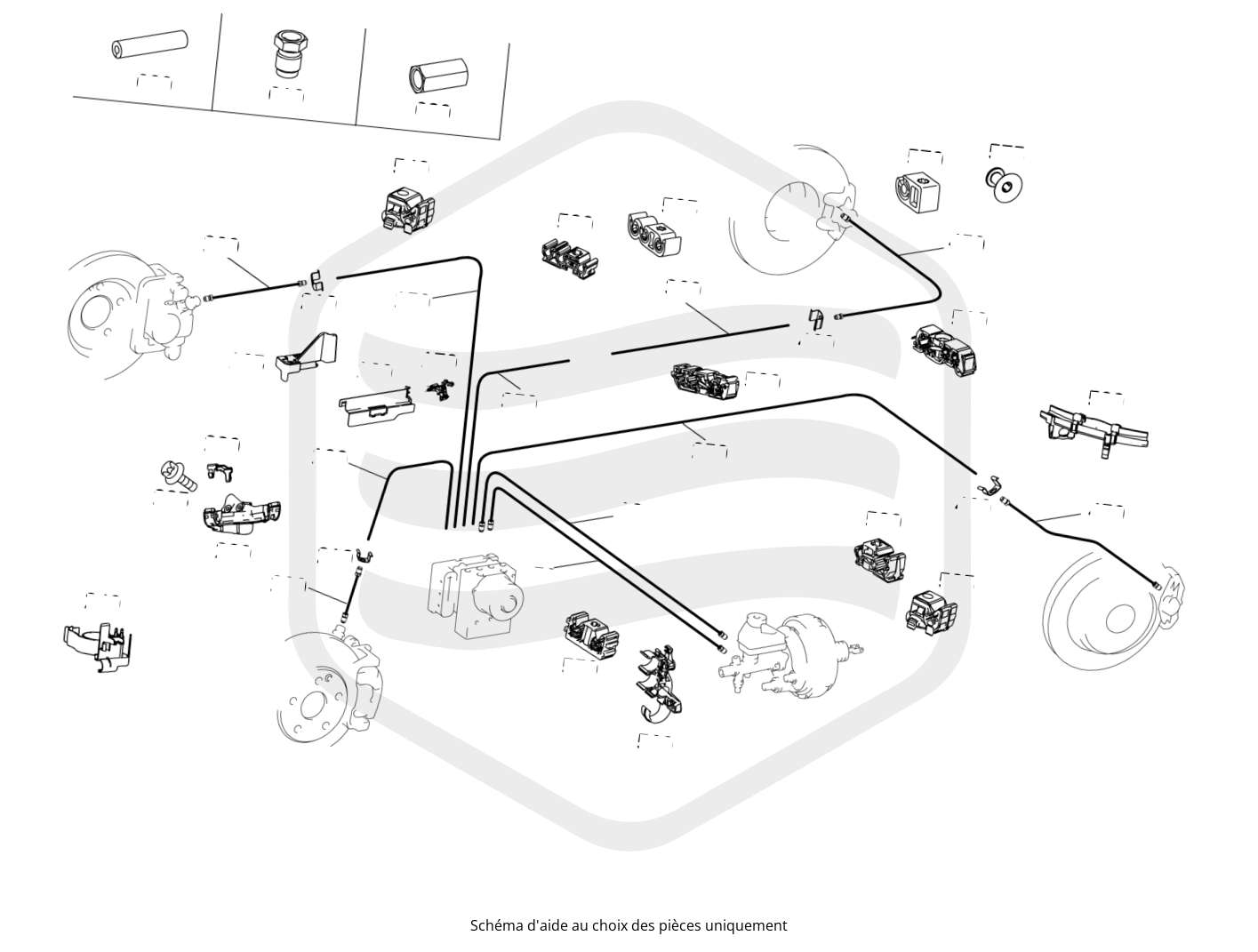 Schéma d'aide au choix des pièces uniquement