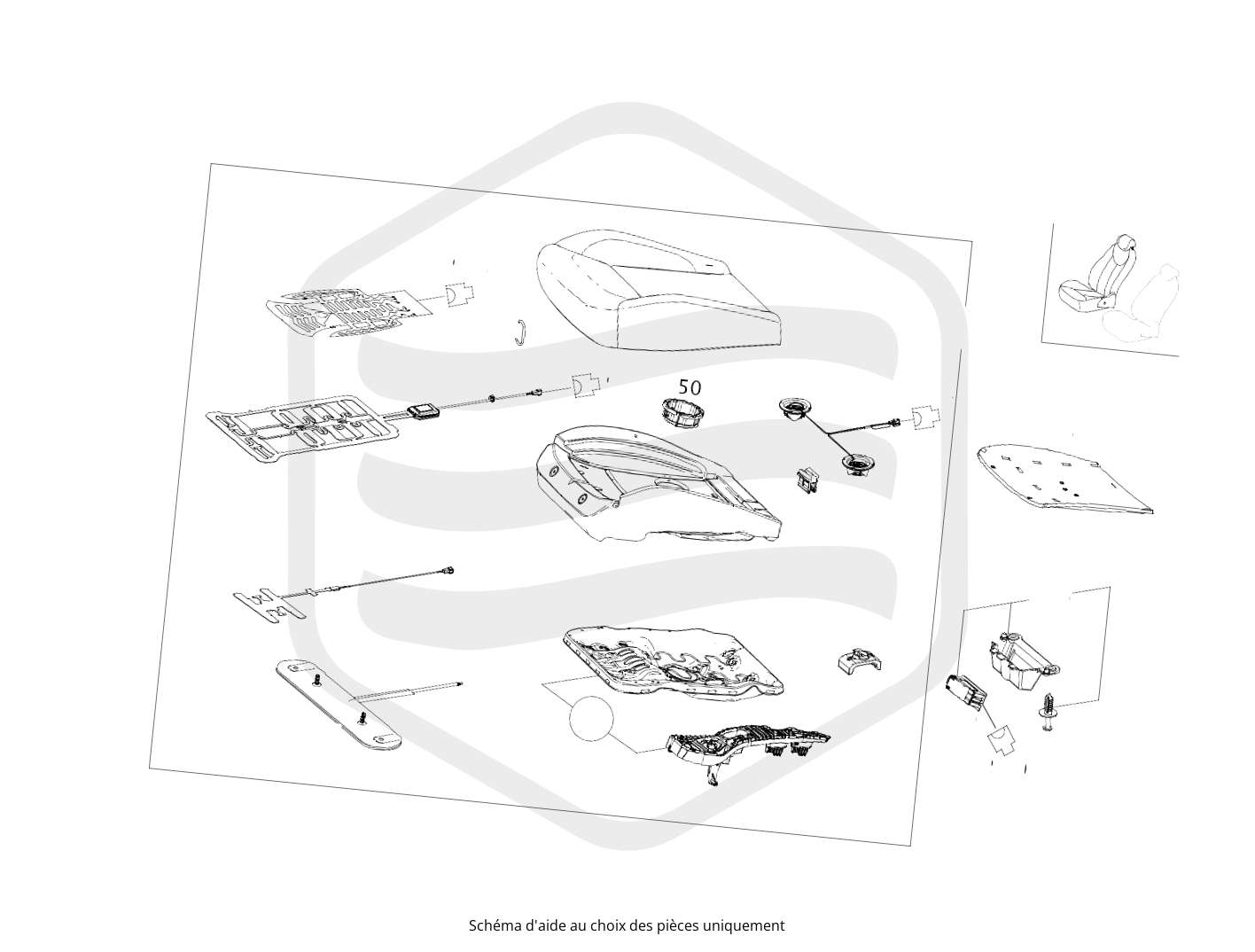 50

Schéma d'aide au choix des pièces uniquement