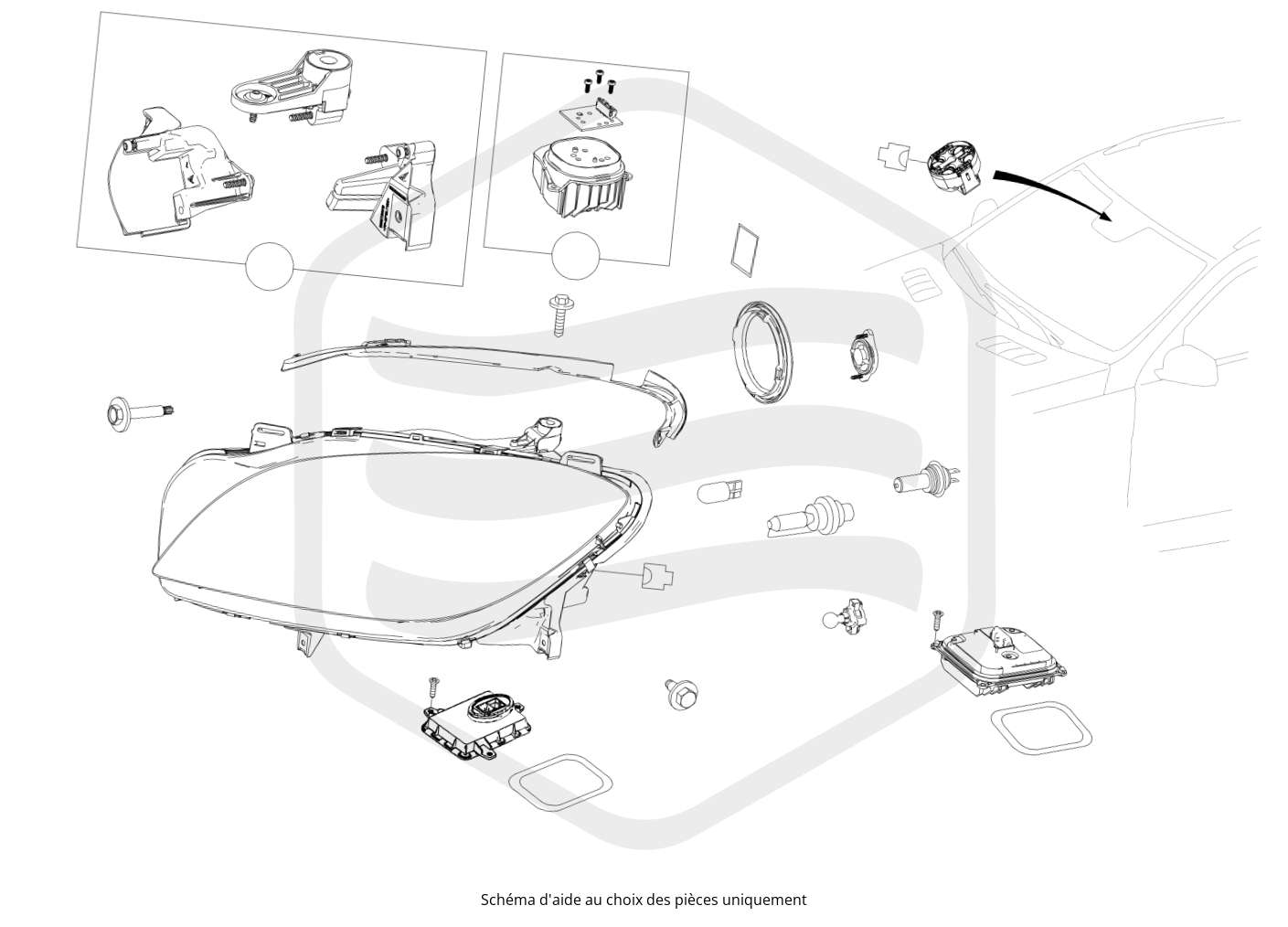 Schéma d'aide au choix des pièces uniquement