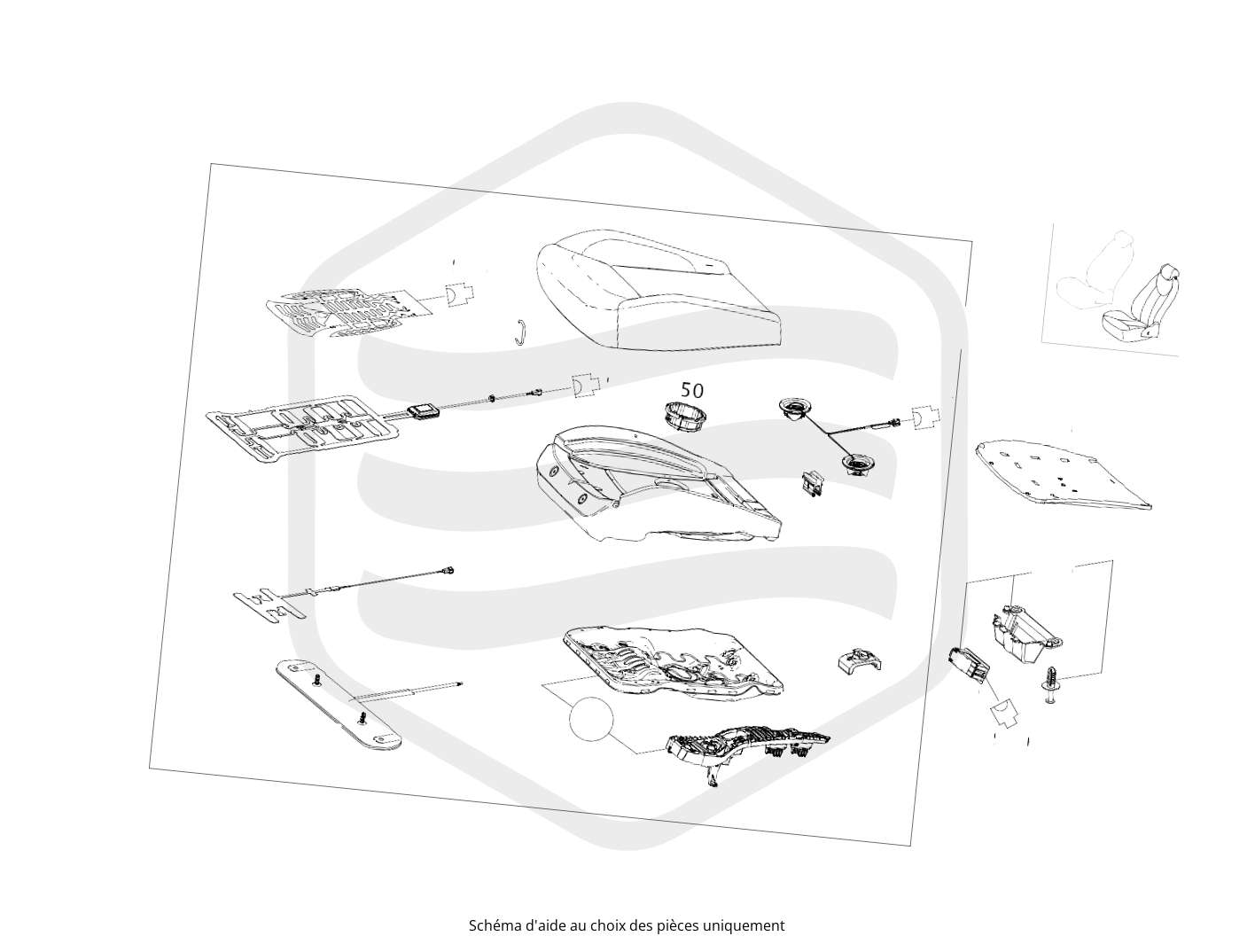 50

Schéma d'aide au choix des pièces uniquement