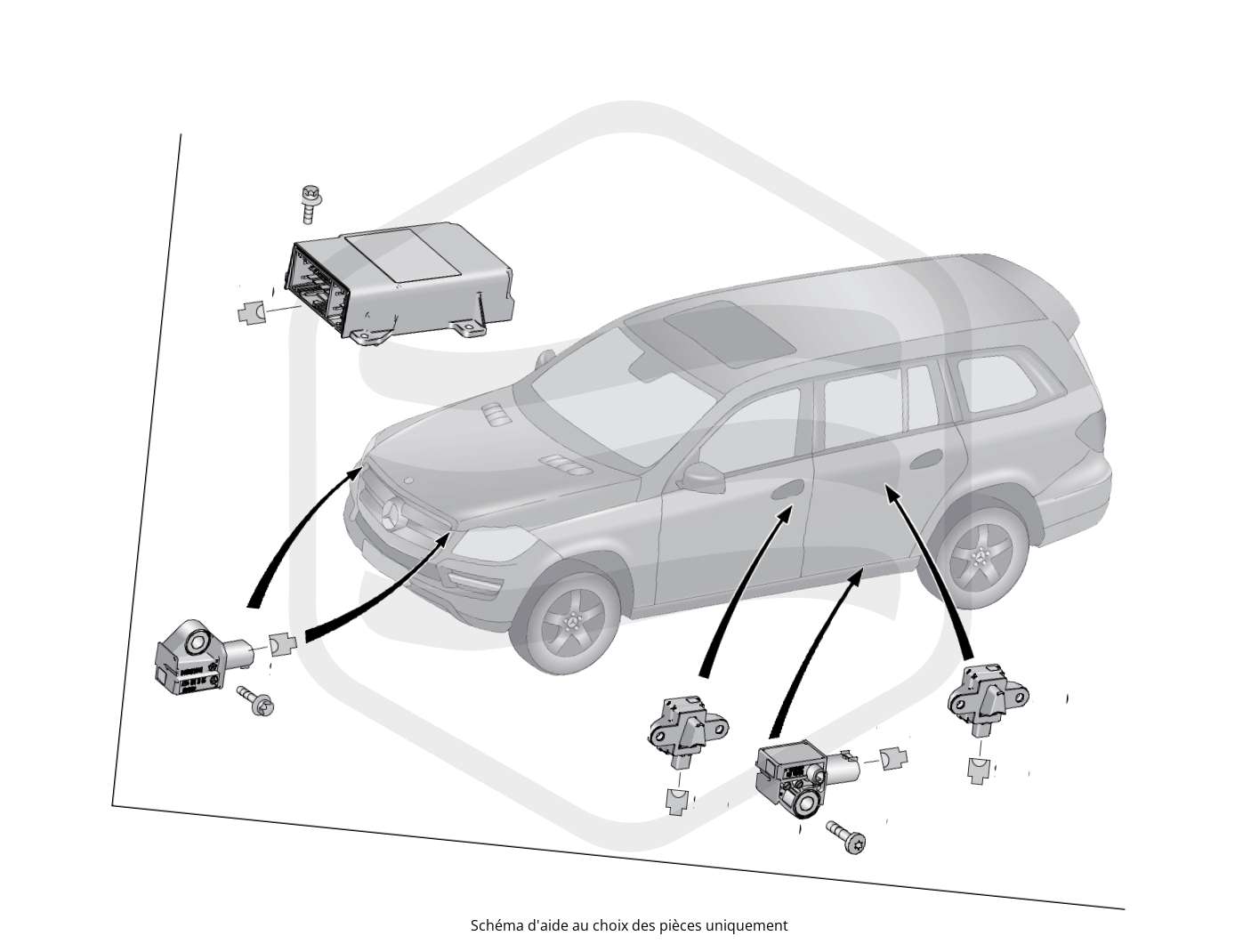 Schéma d'aide au choix des pièces uniquement