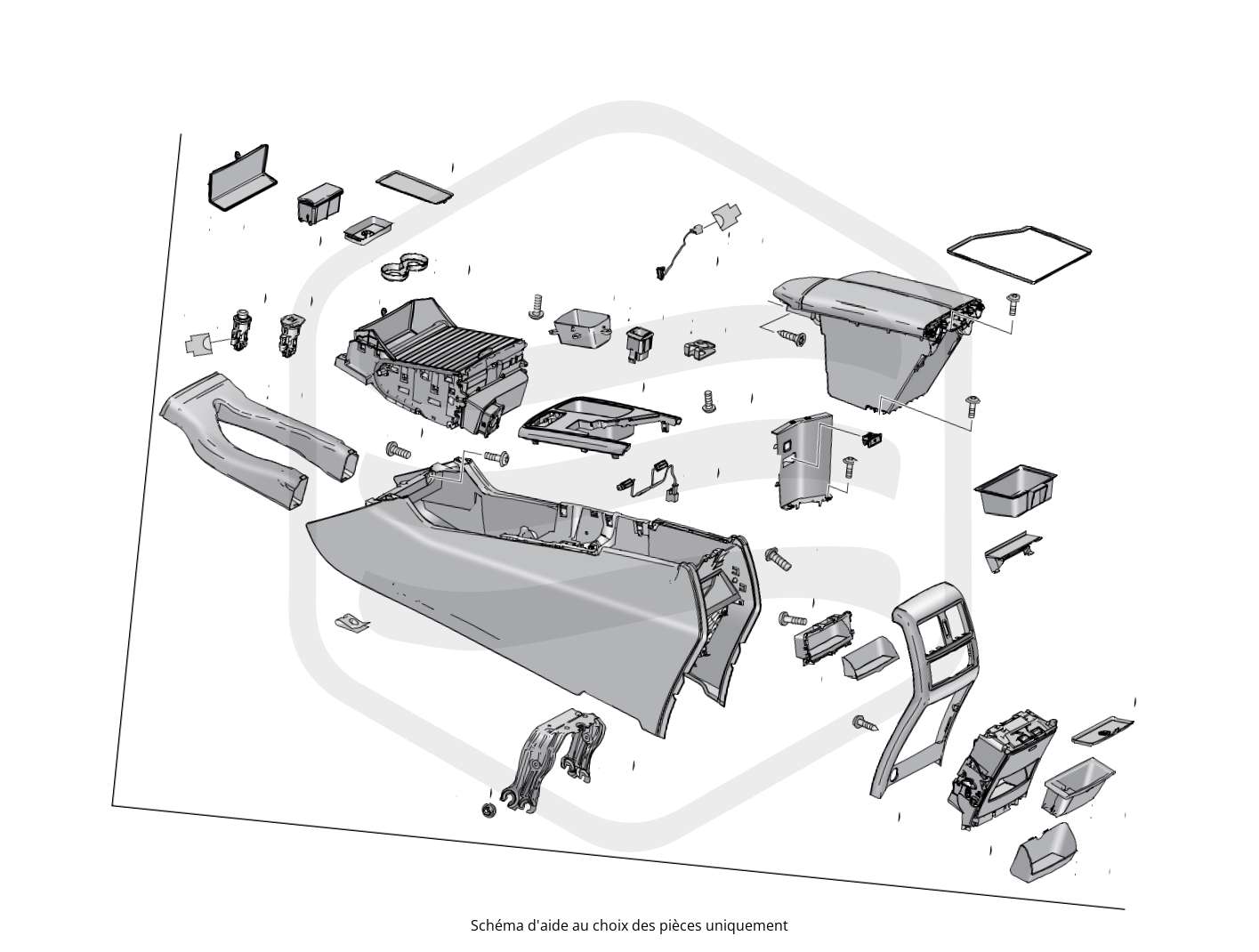 Schéma d'aide au choix des pièces uniquement