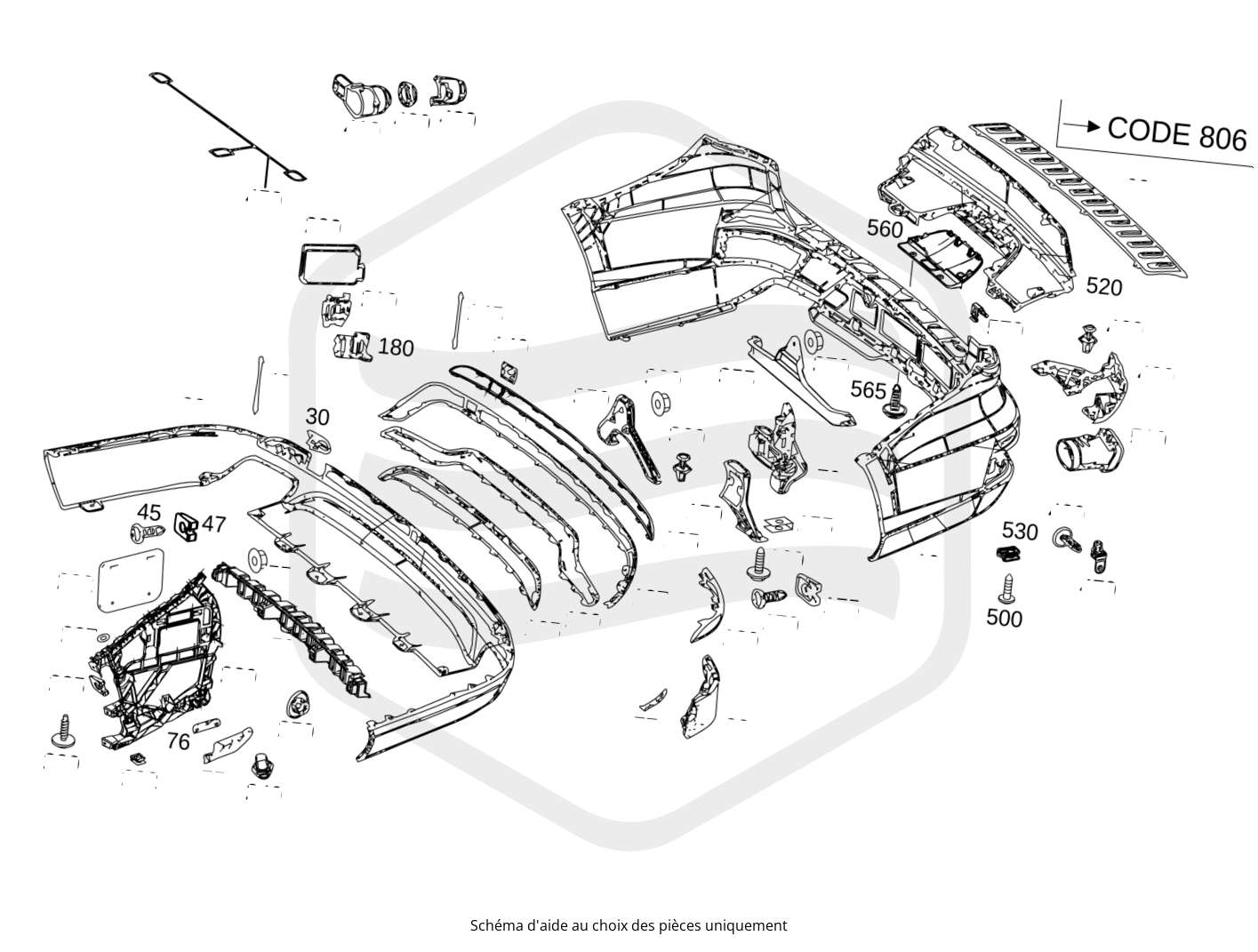 CODE 806

560

520

180

565

30

45

47

530

500

76

Schéma d'aide au choix des pièces uniquement