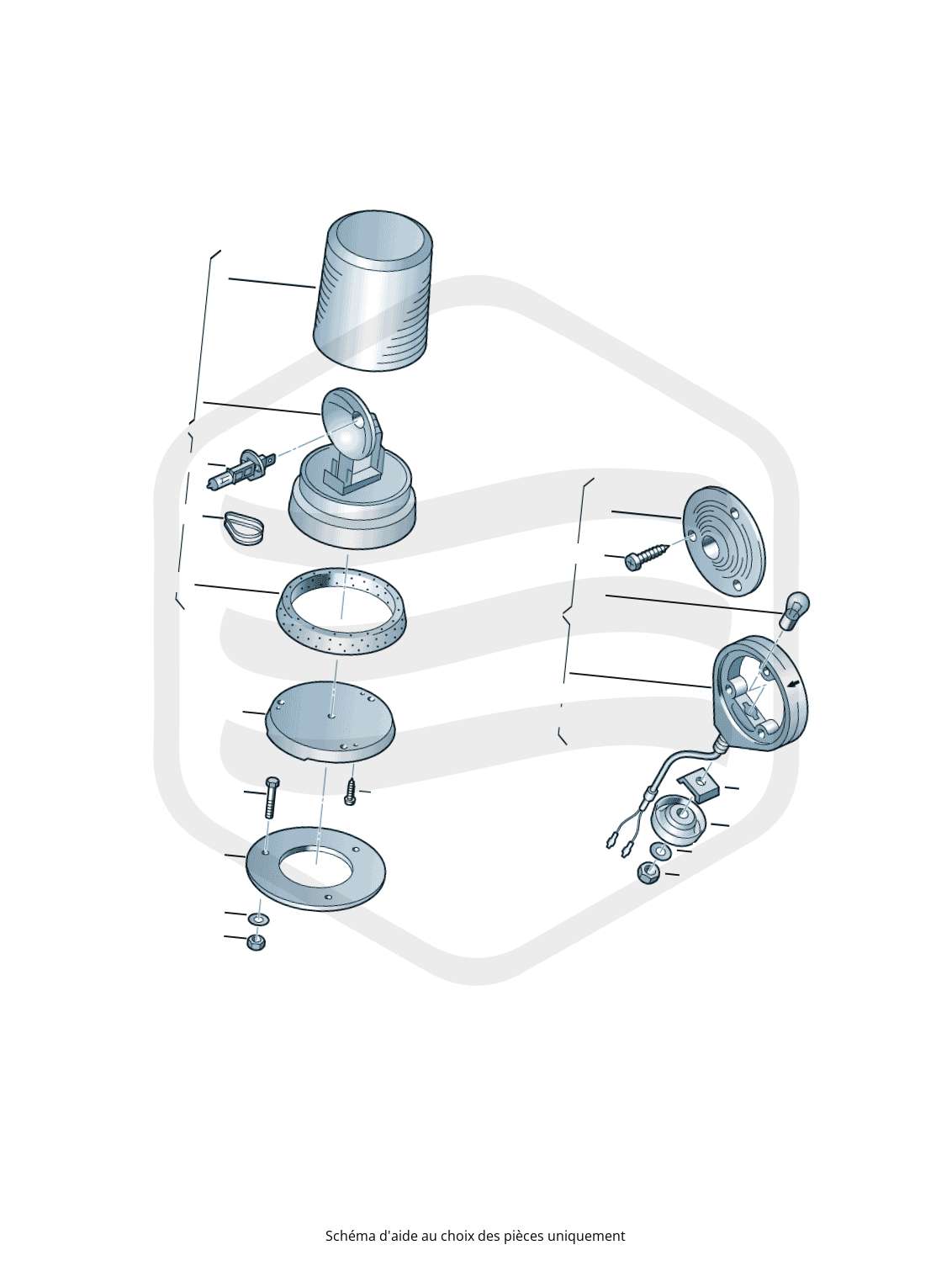 Schéma d'aide au choix des pièces uniquement