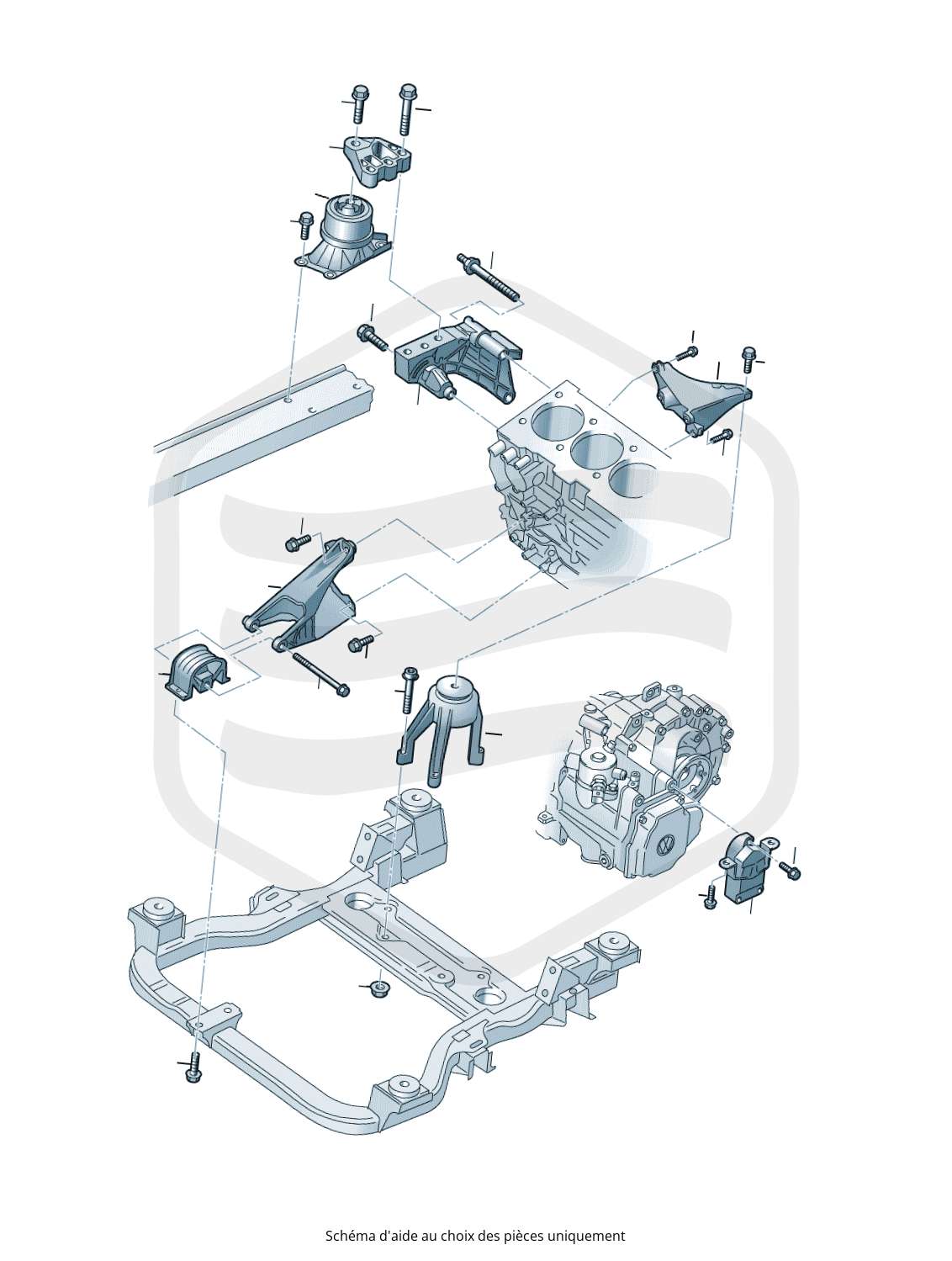 Schéma d'aide au choix des pièces uniquement