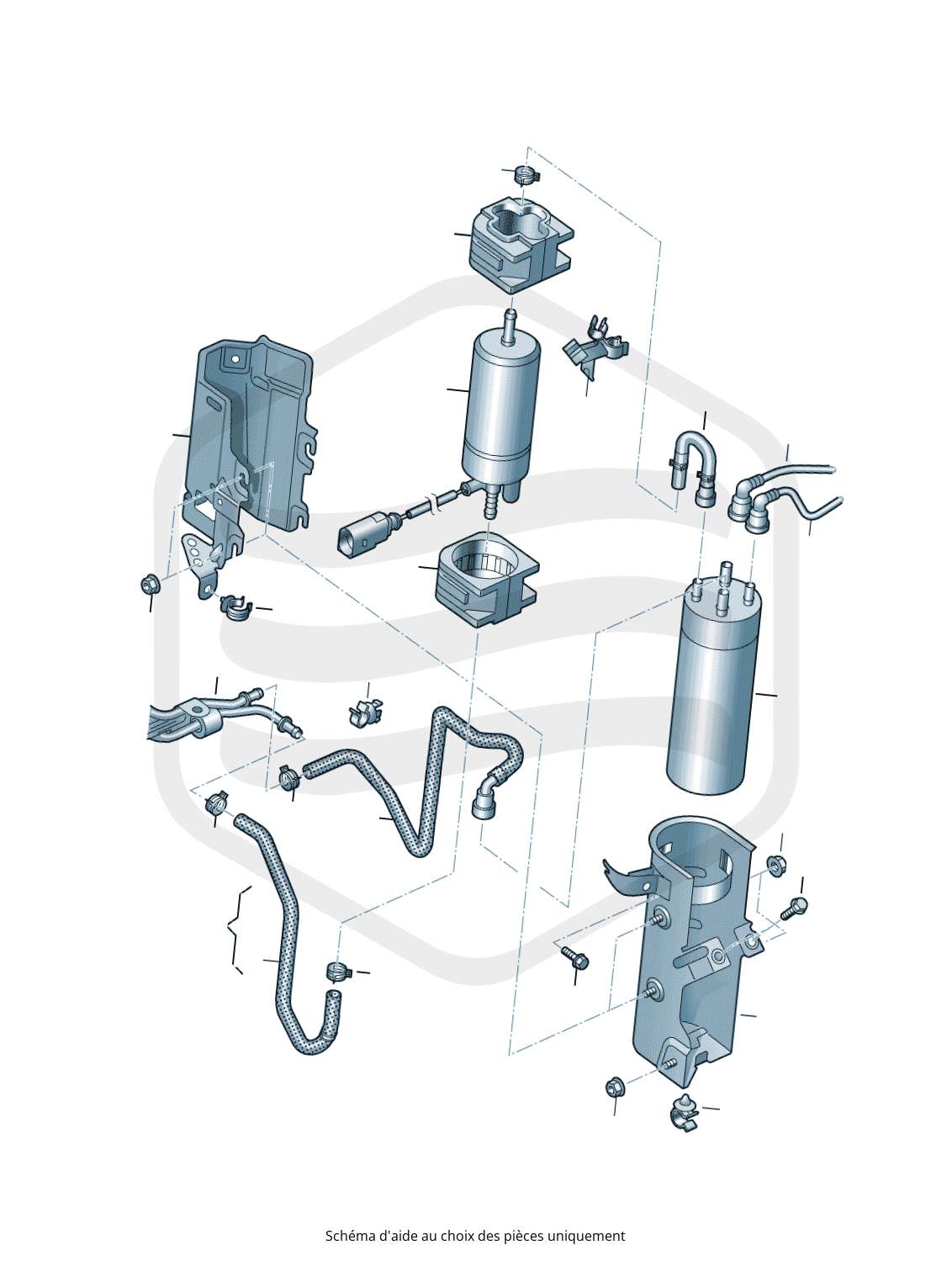 Schéma d'aide au choix des pièces uniquement