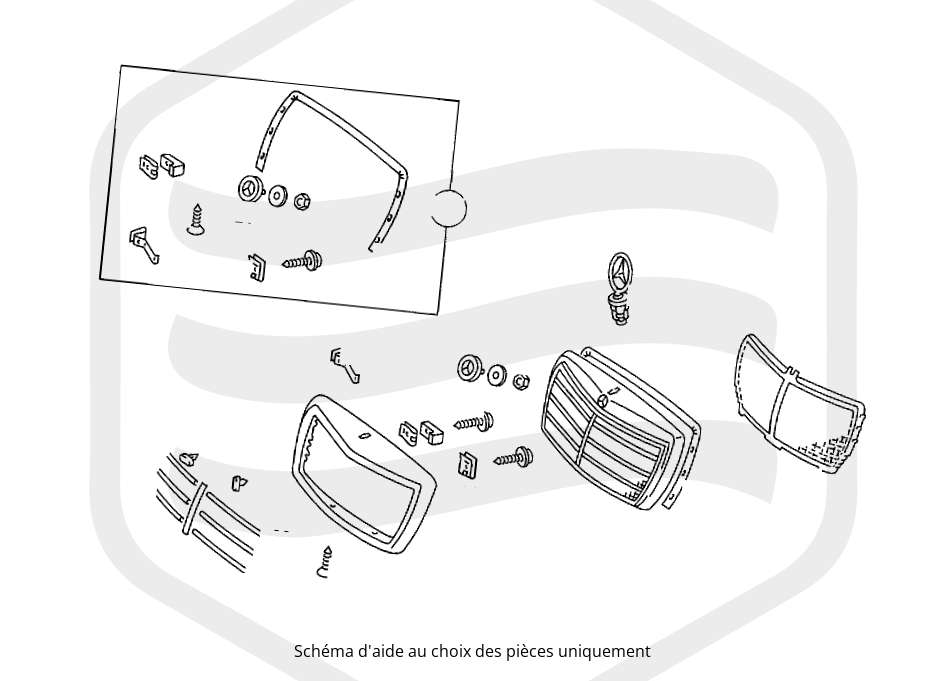 Schéma d'aide au choix des pièces uniquement