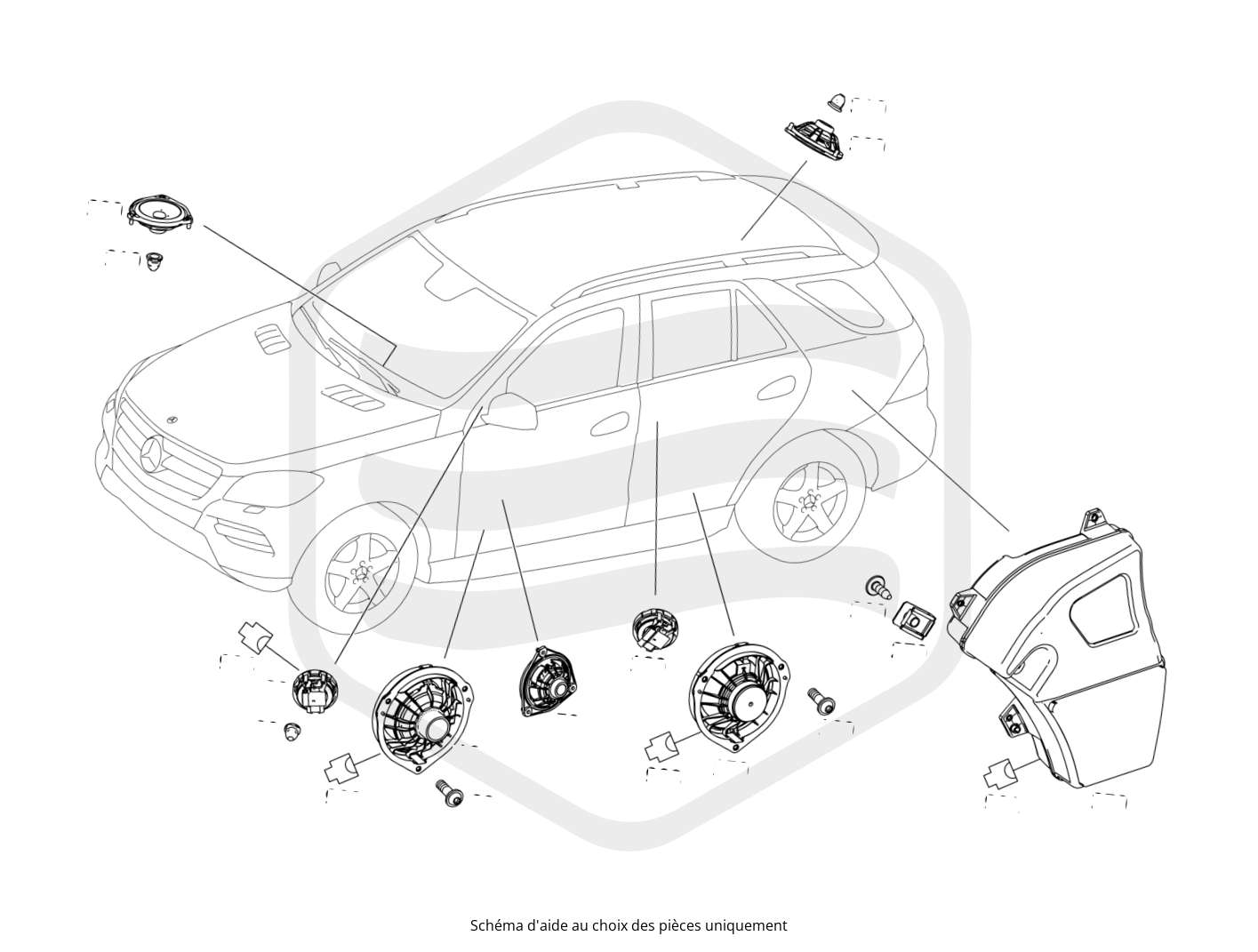 Schéma d'aide au choix des pièces uniquement