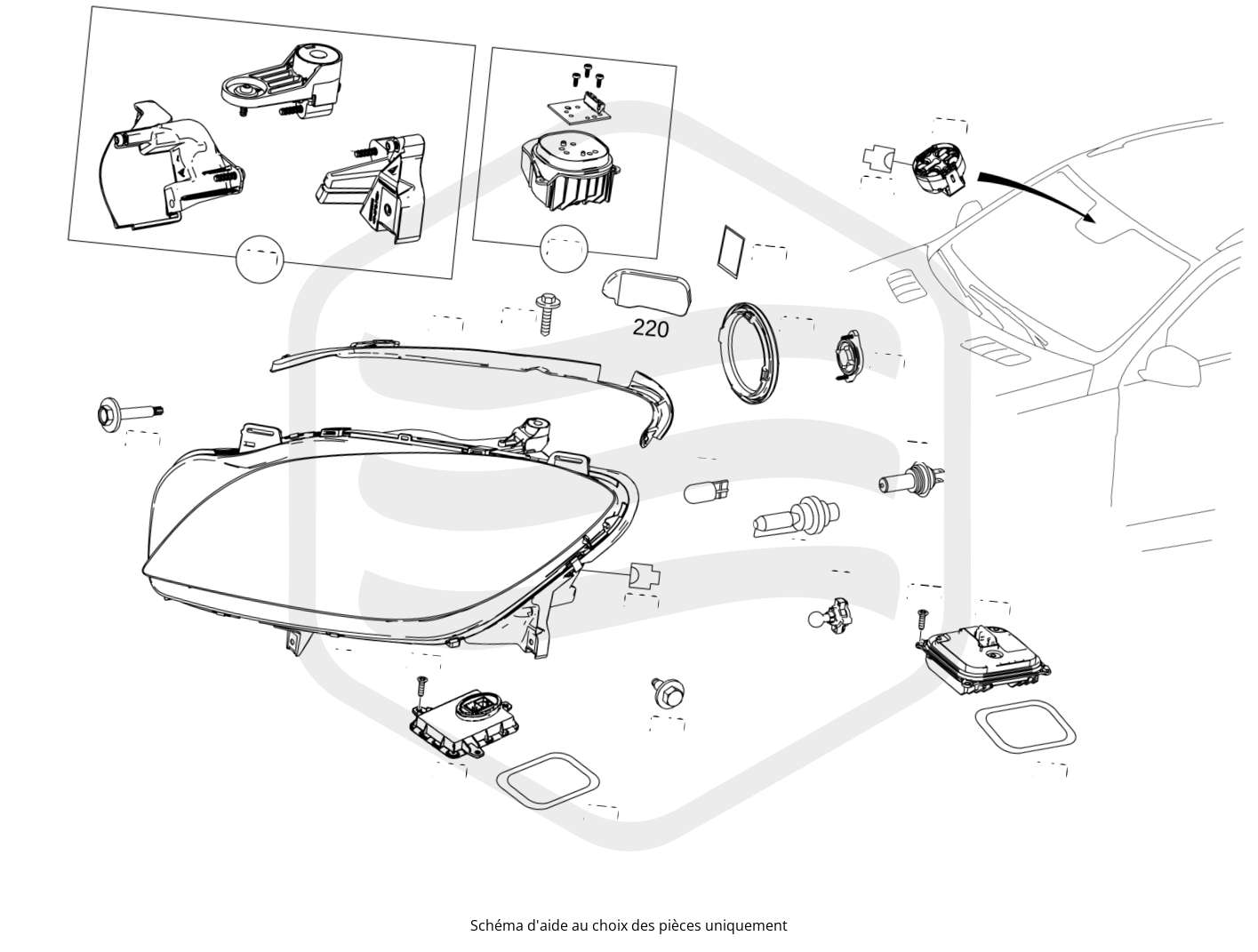 220

Schéma d'aide au choix des pièces uniquement