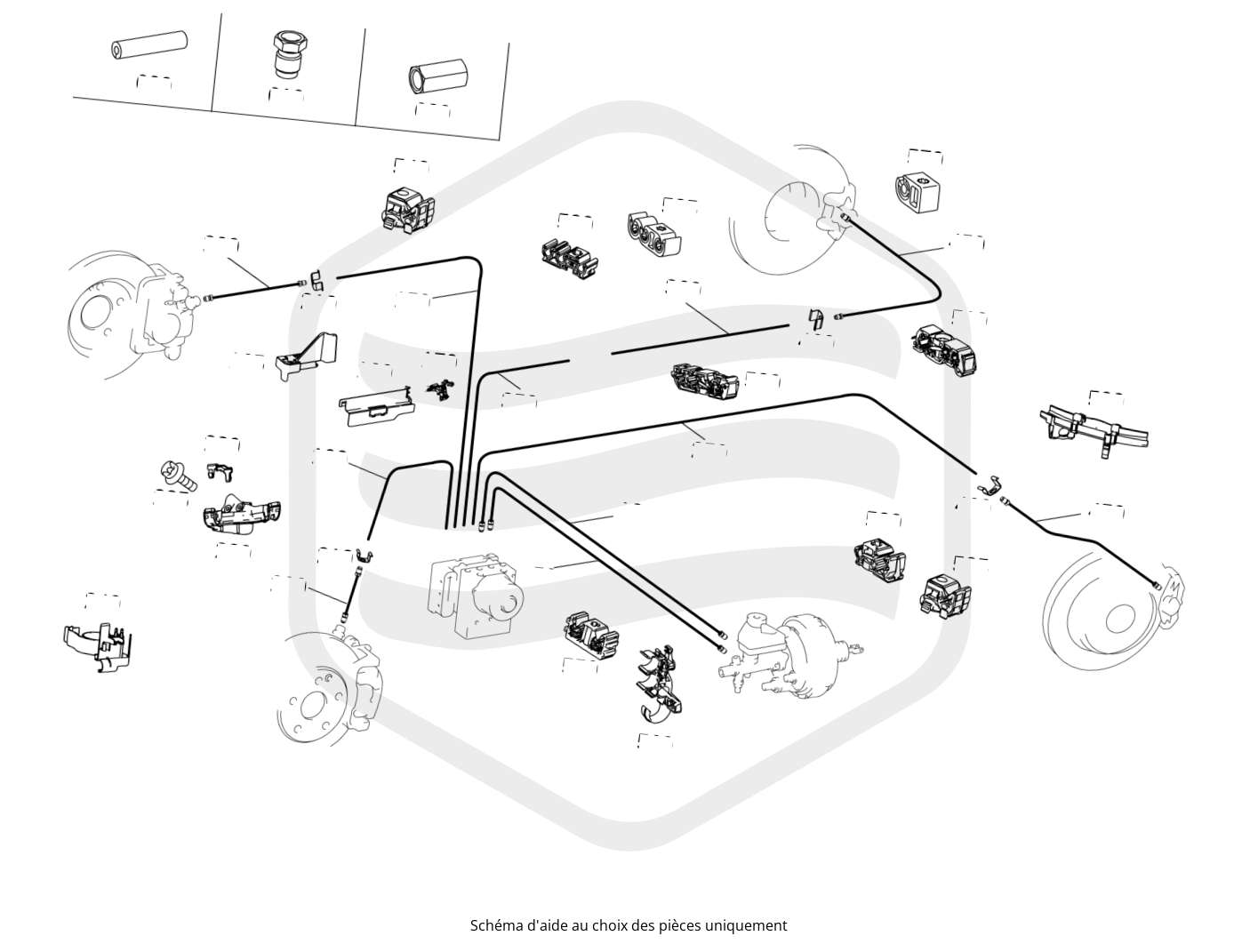 Schéma d'aide au choix des pièces uniquement