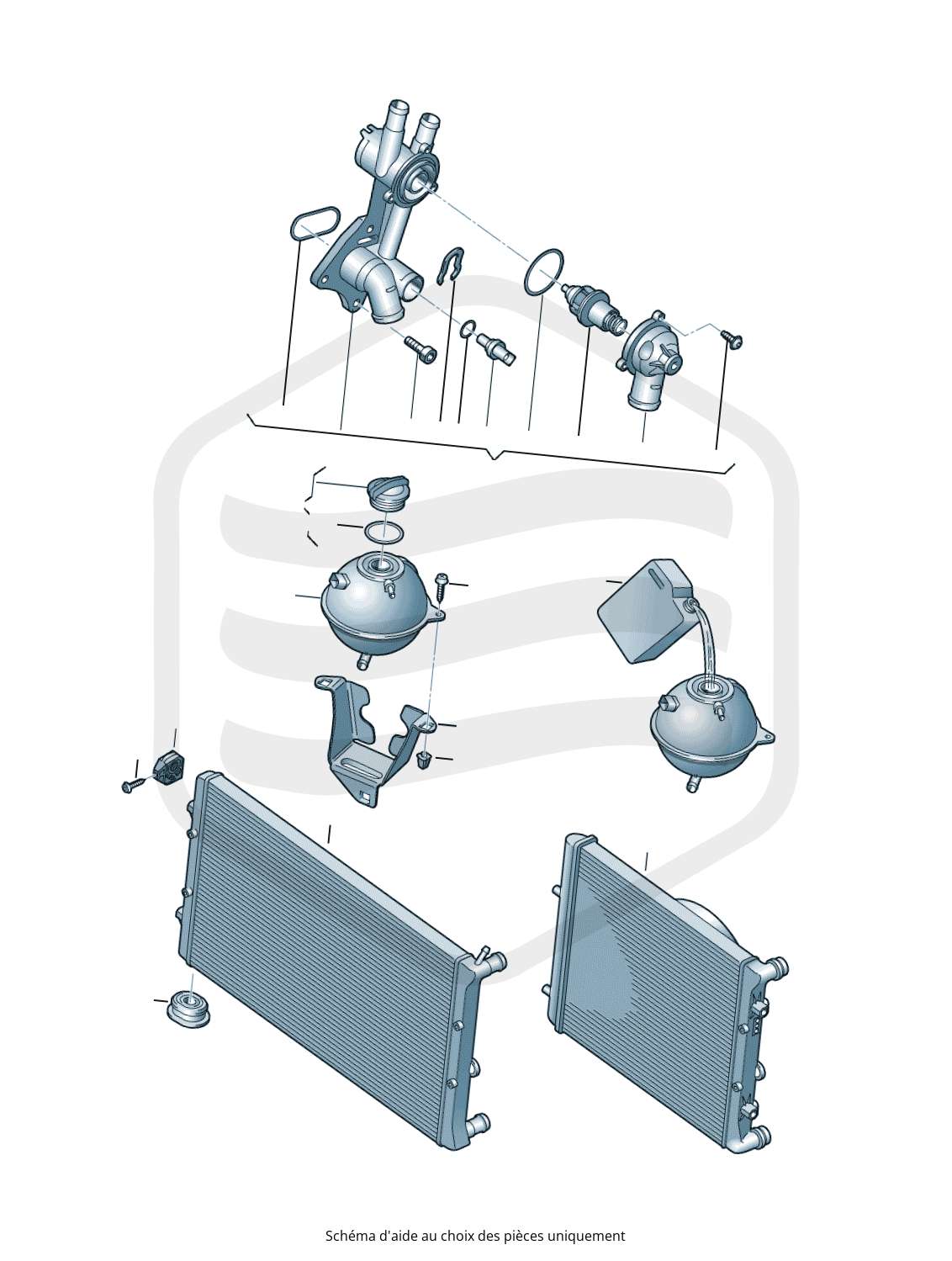 Schéma d'aide au choix des pièces uniquement