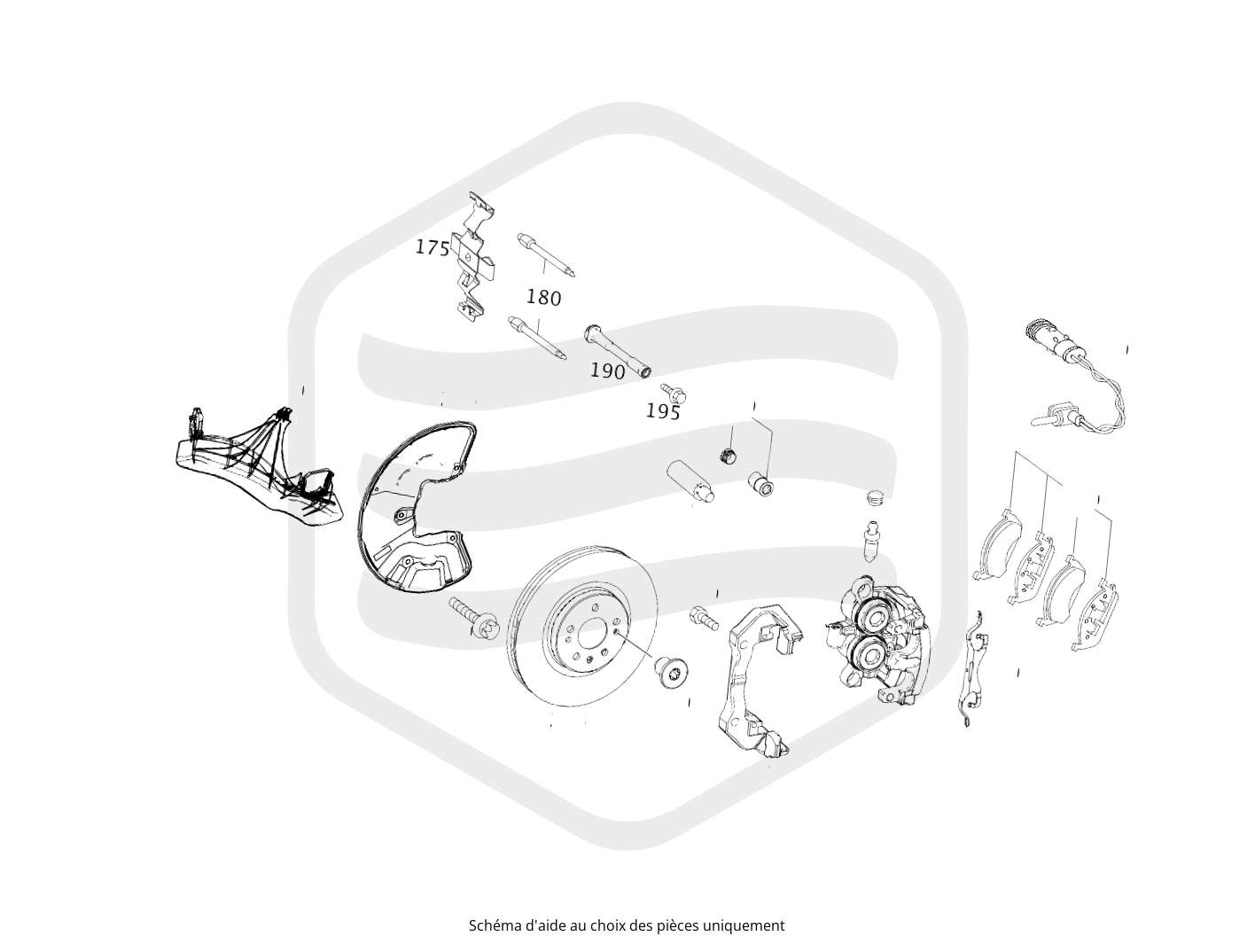 175

180

190

195

Schéma d'aide au choix des pièces uniquement