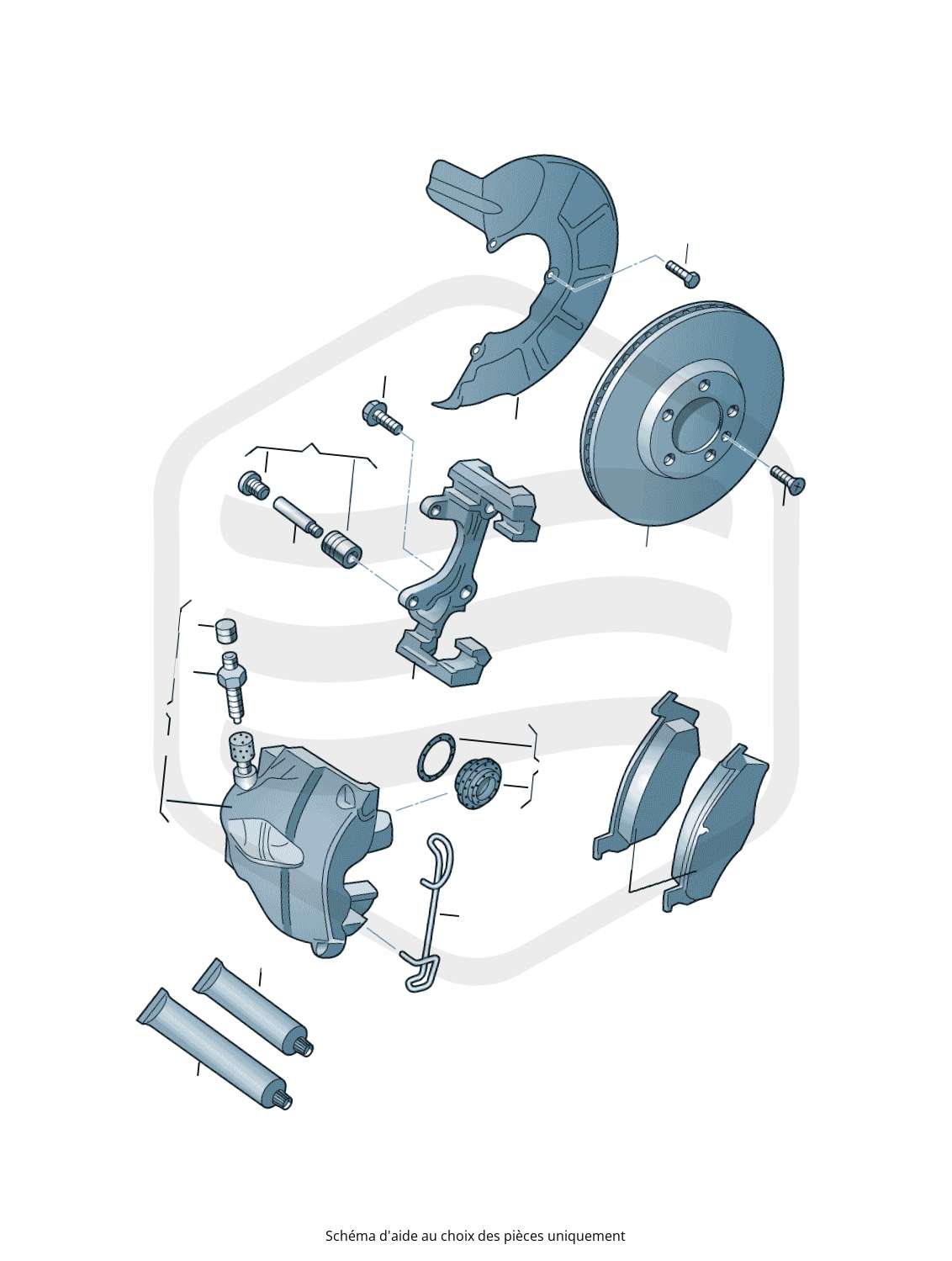 Schéma d'aide au choix des pièces uniquement