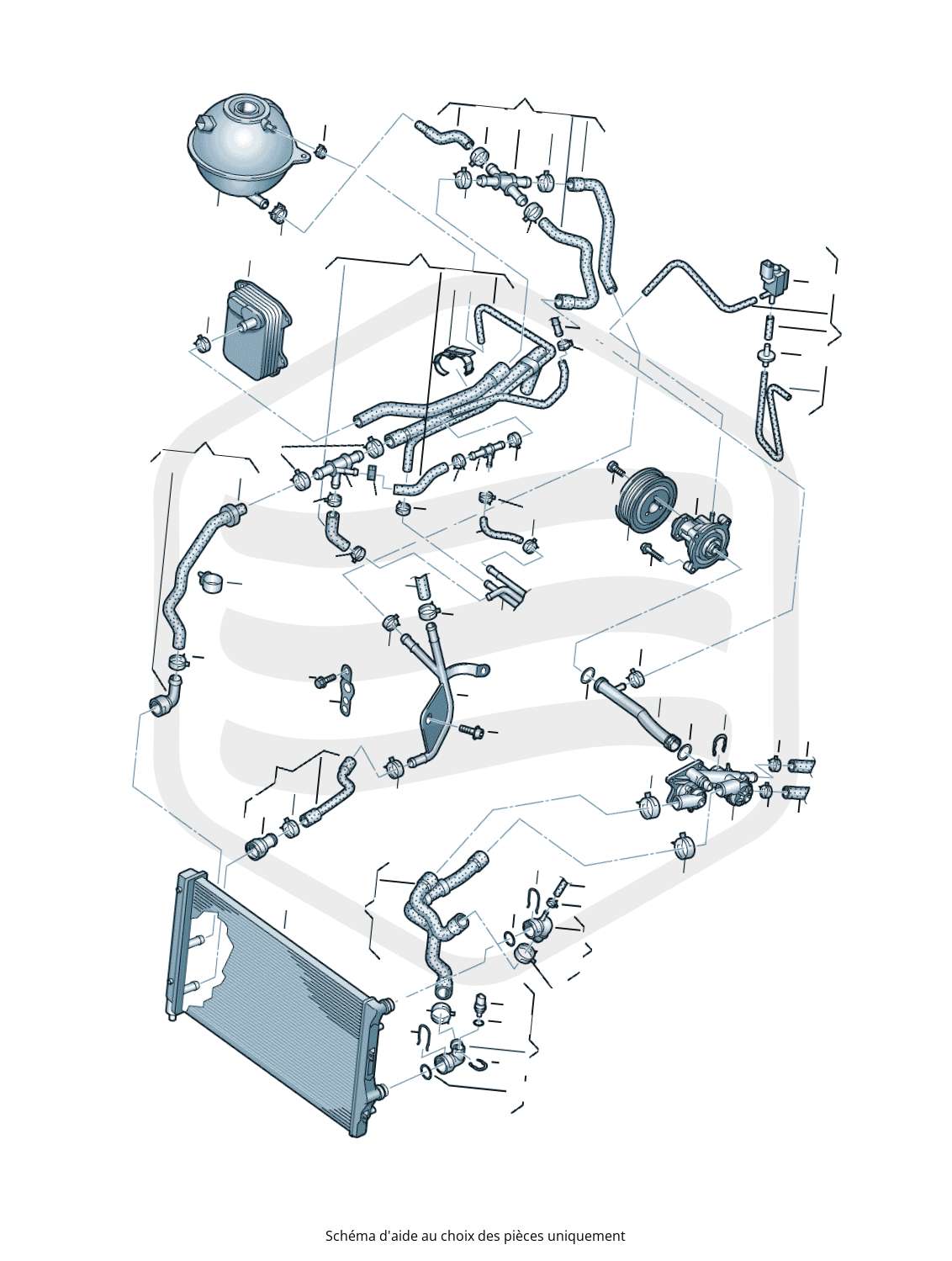 Schéma d'aide au choix des pièces uniquement