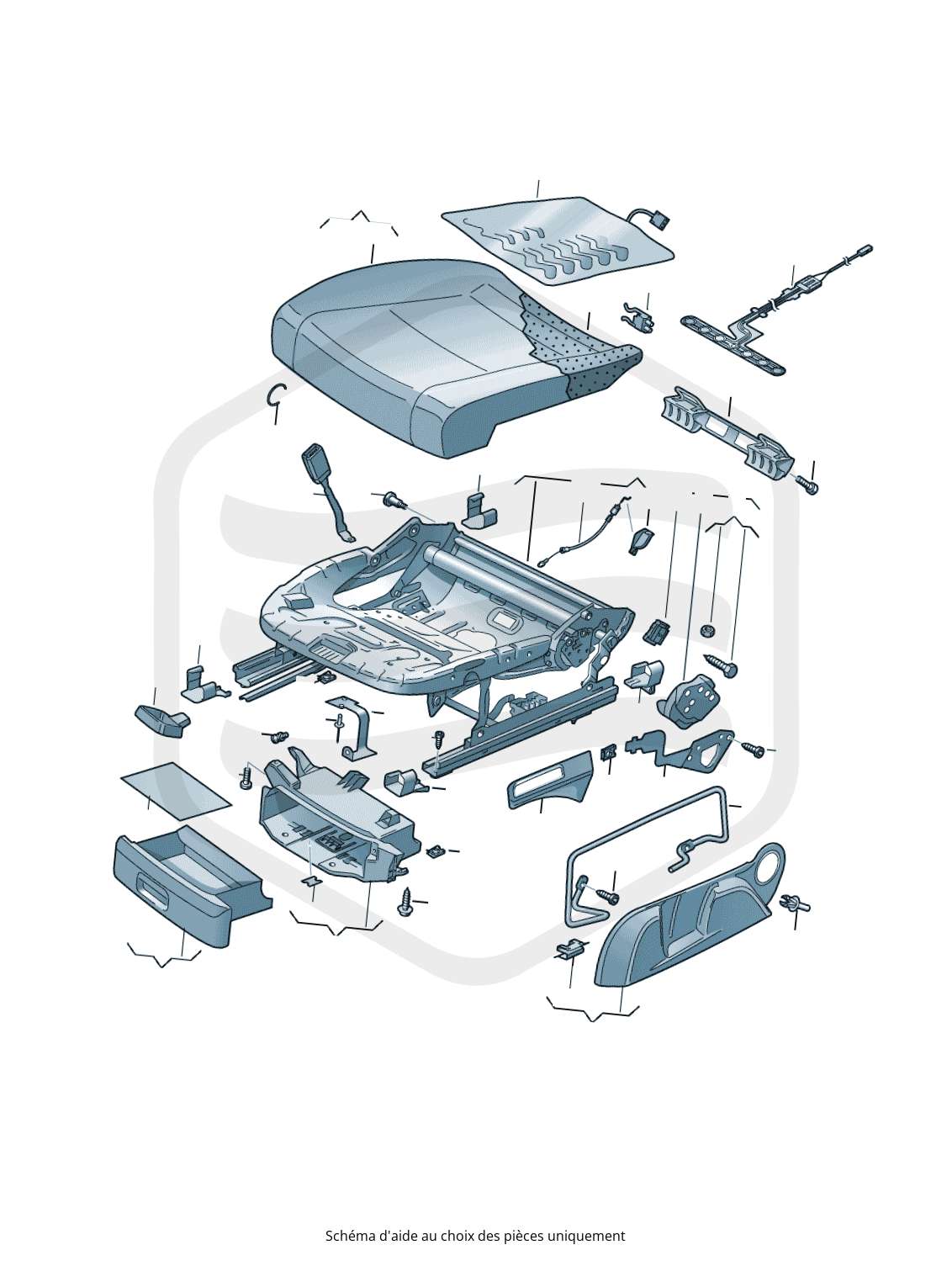 Schéma d'aide au choix des pièces uniquement