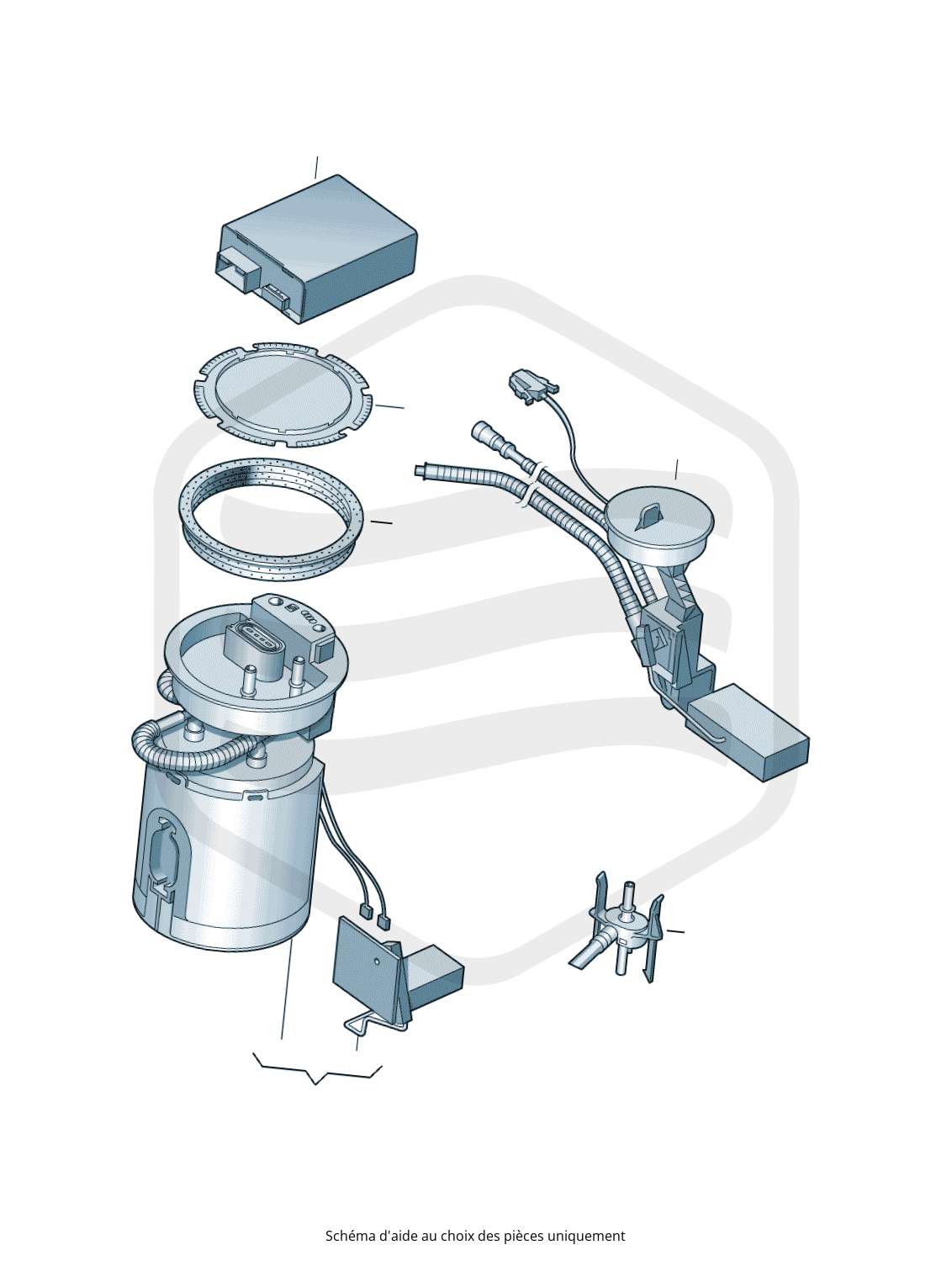 Schéma d'aide au choix des pièces uniquement