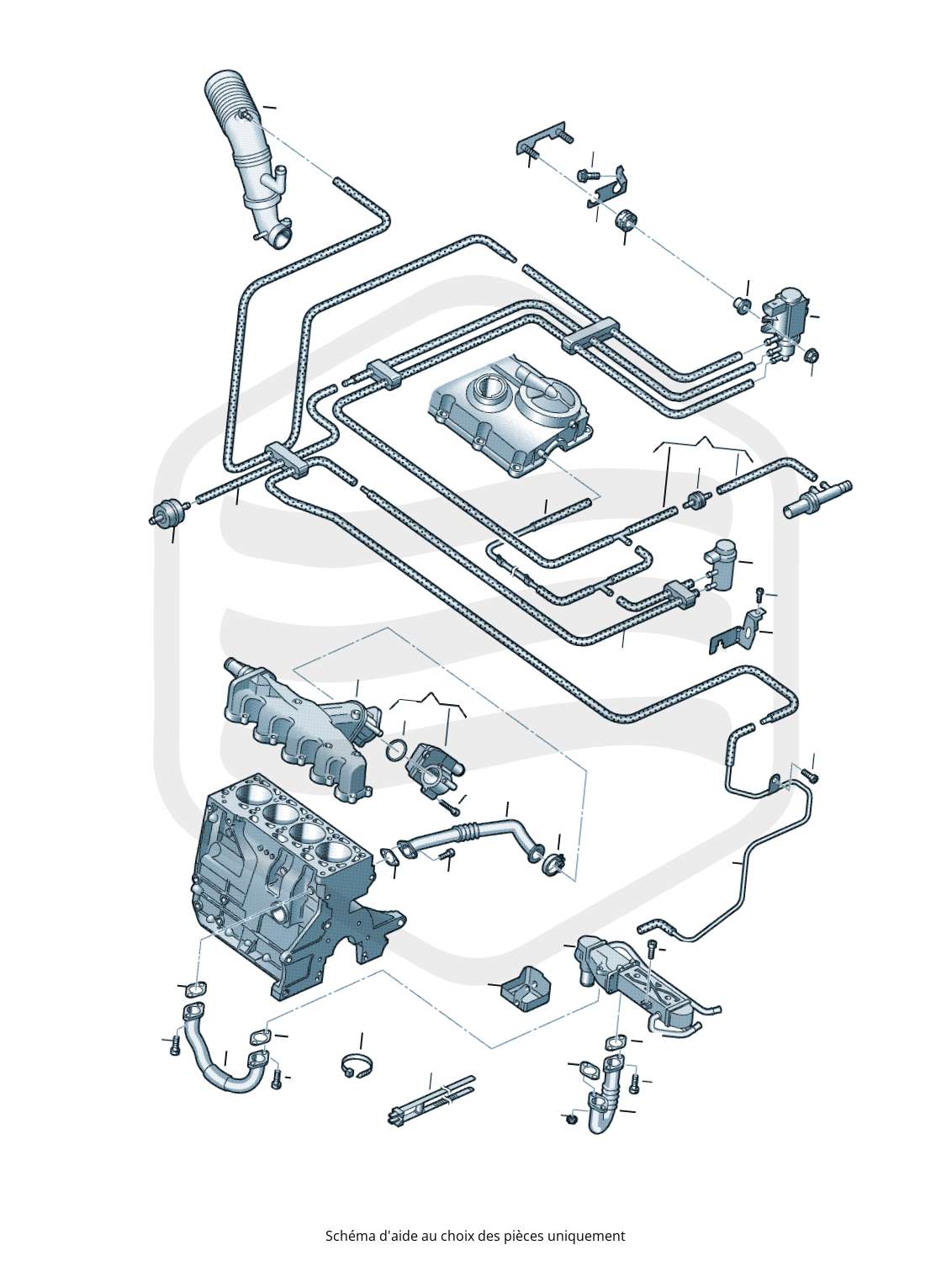 Schéma d'aide au choix des pièces uniquement