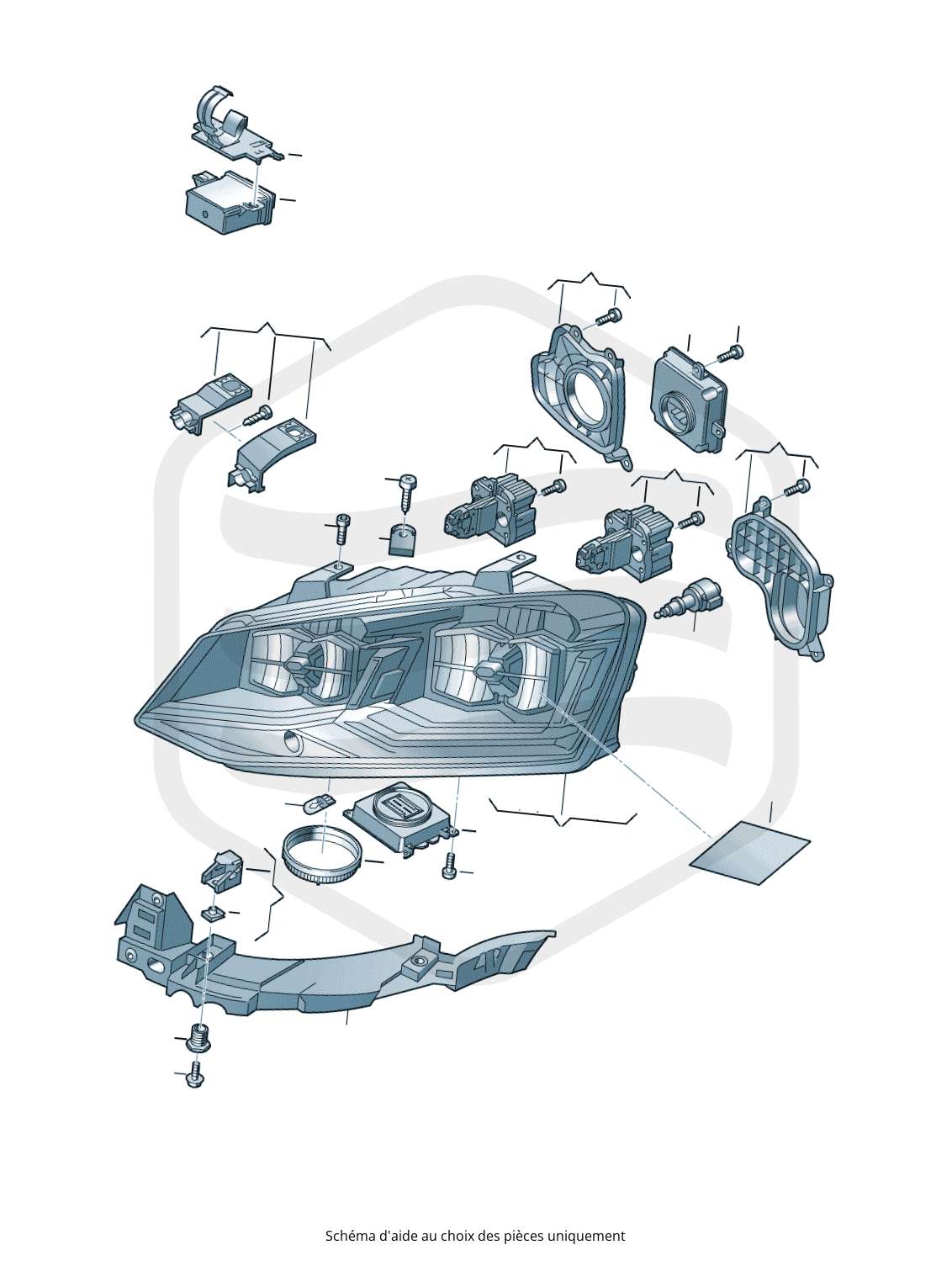 Schéma d'aide au choix des pièces uniquement