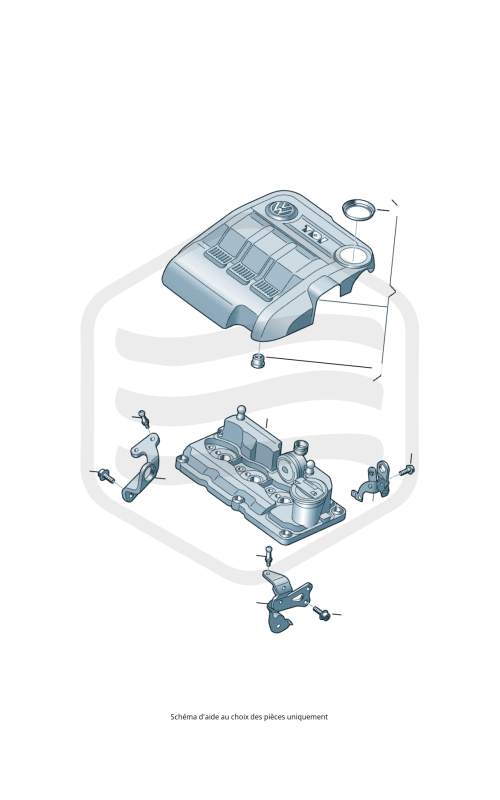 TDI

Schéma d'aide au choix des pièces uniquement