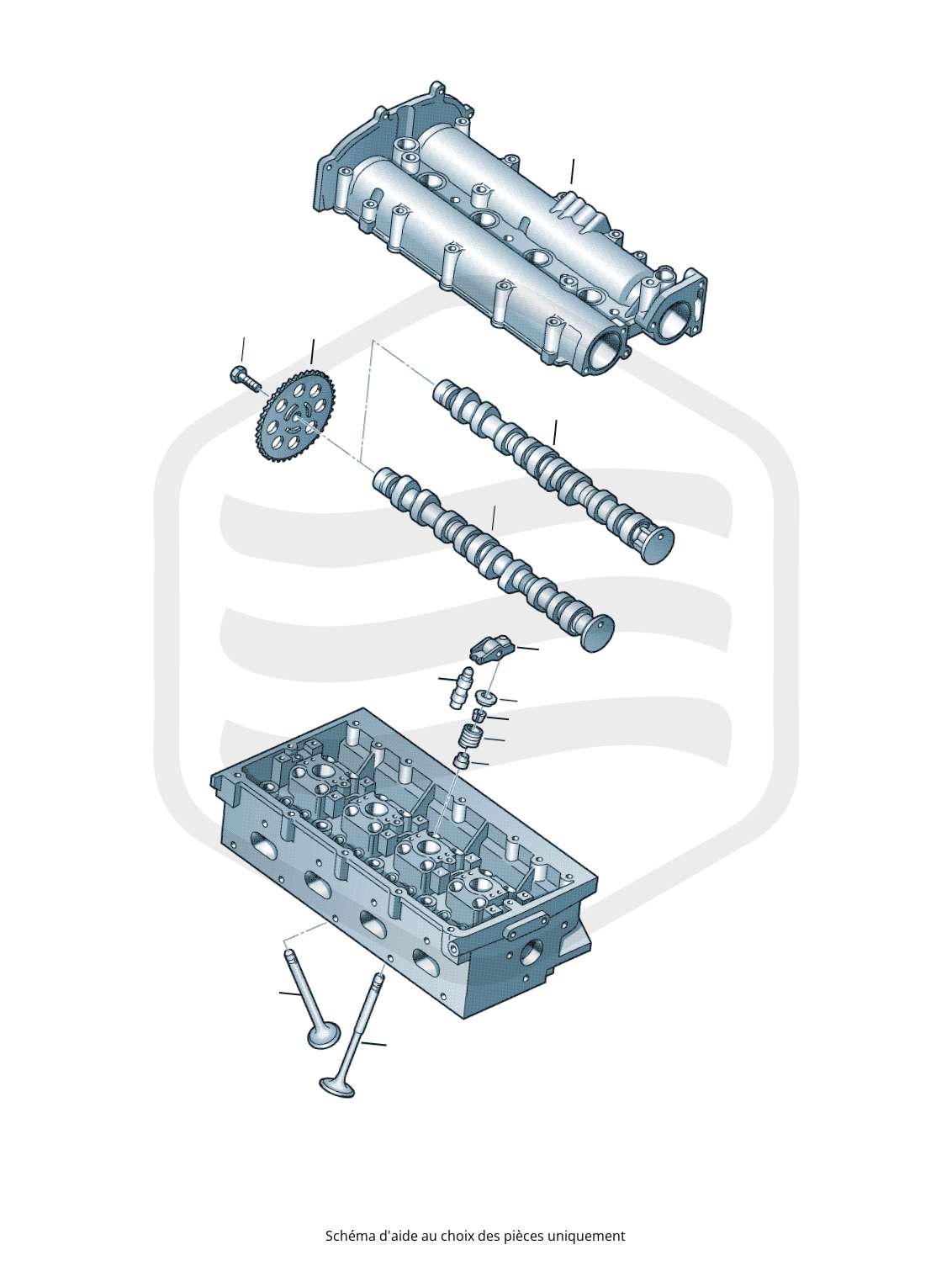 Schéma d'aide au choix des pièces uniquement