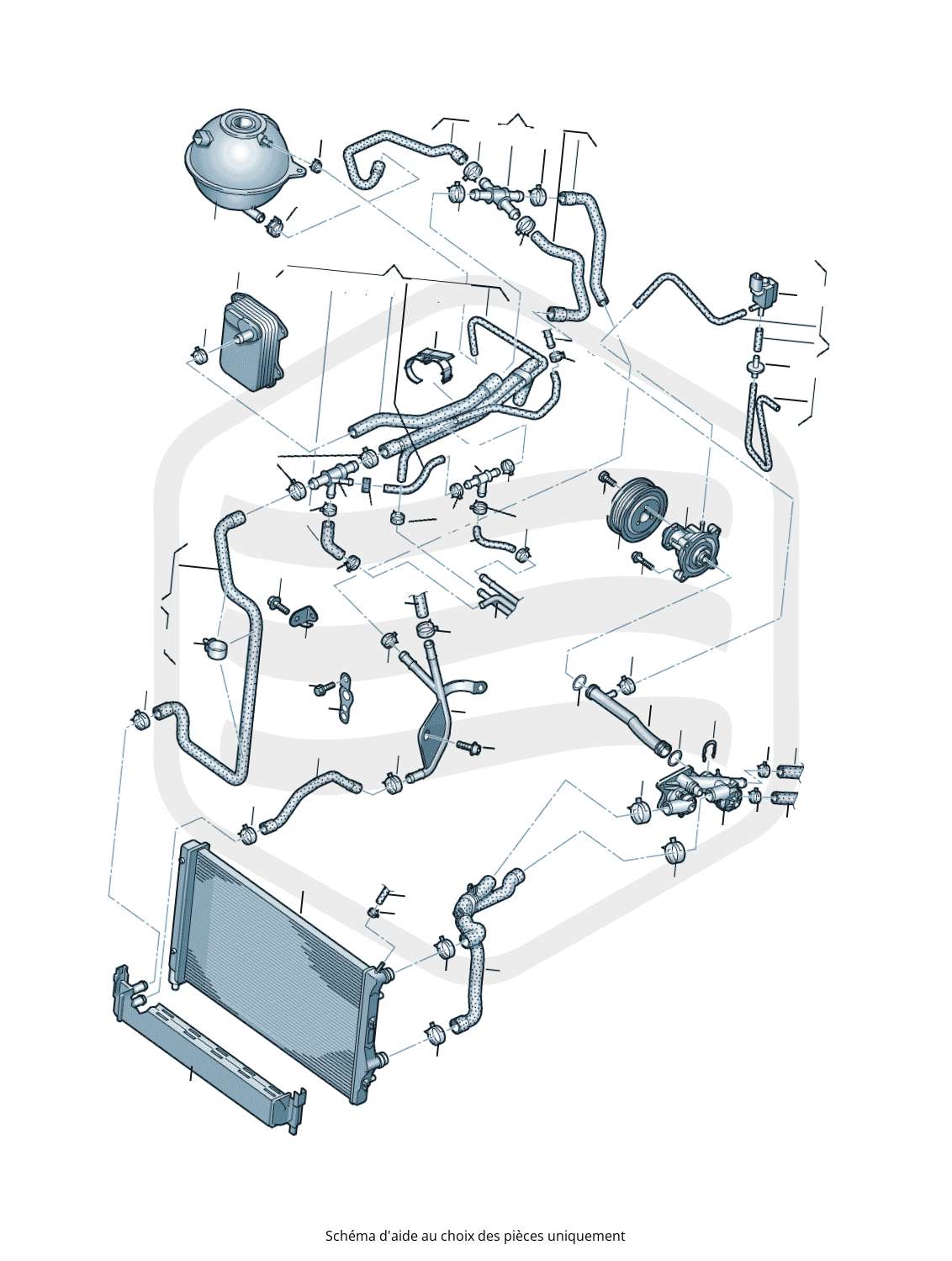 Schéma d'aide au choix des pièces uniquement