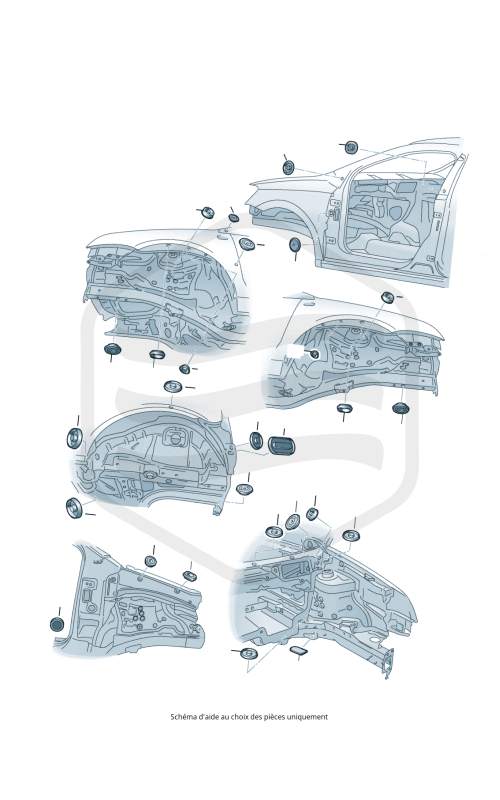 Schéma d'aide au choix des pièces uniquement