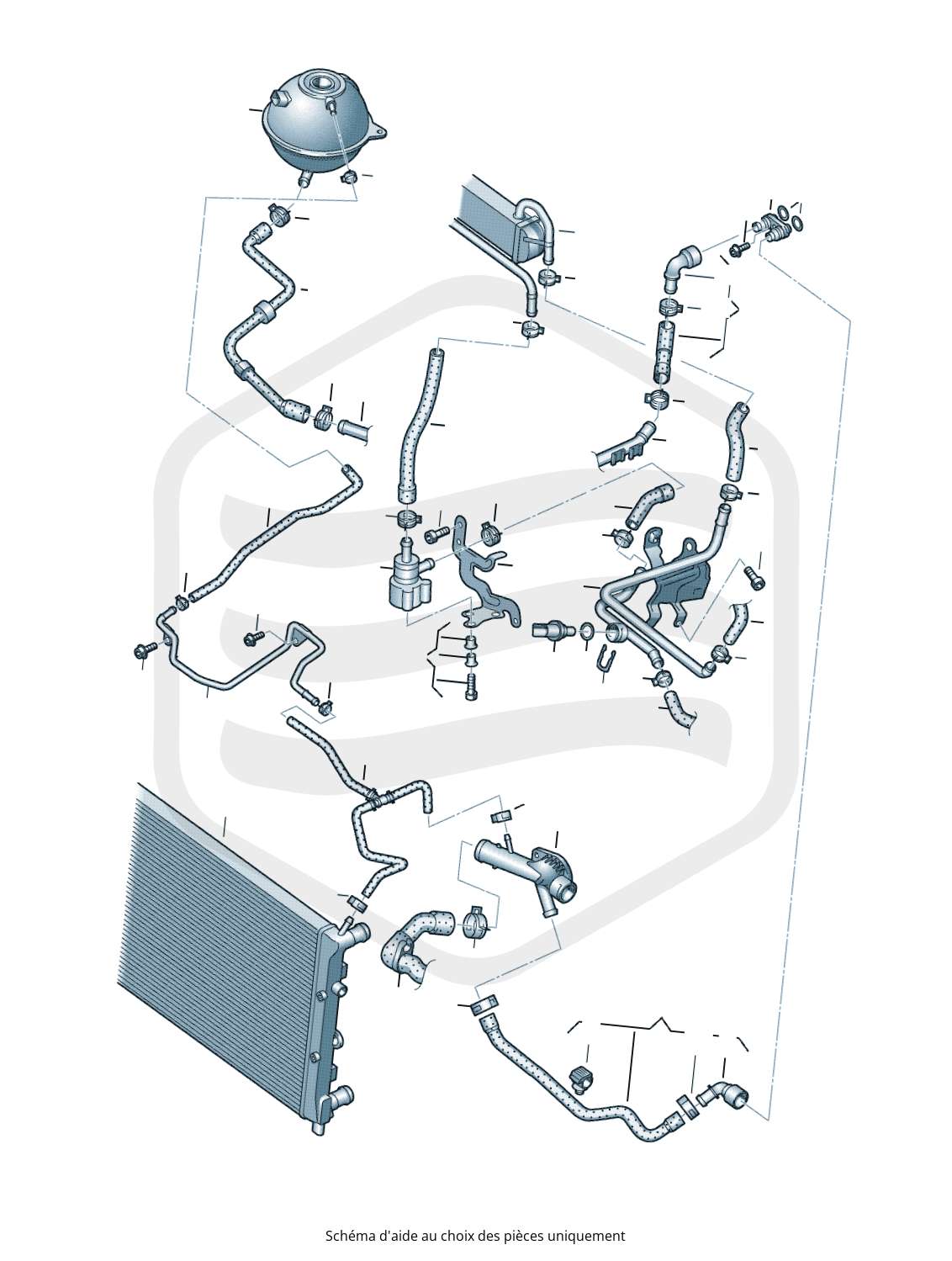 Schéma d'aide au choix des pièces uniquement