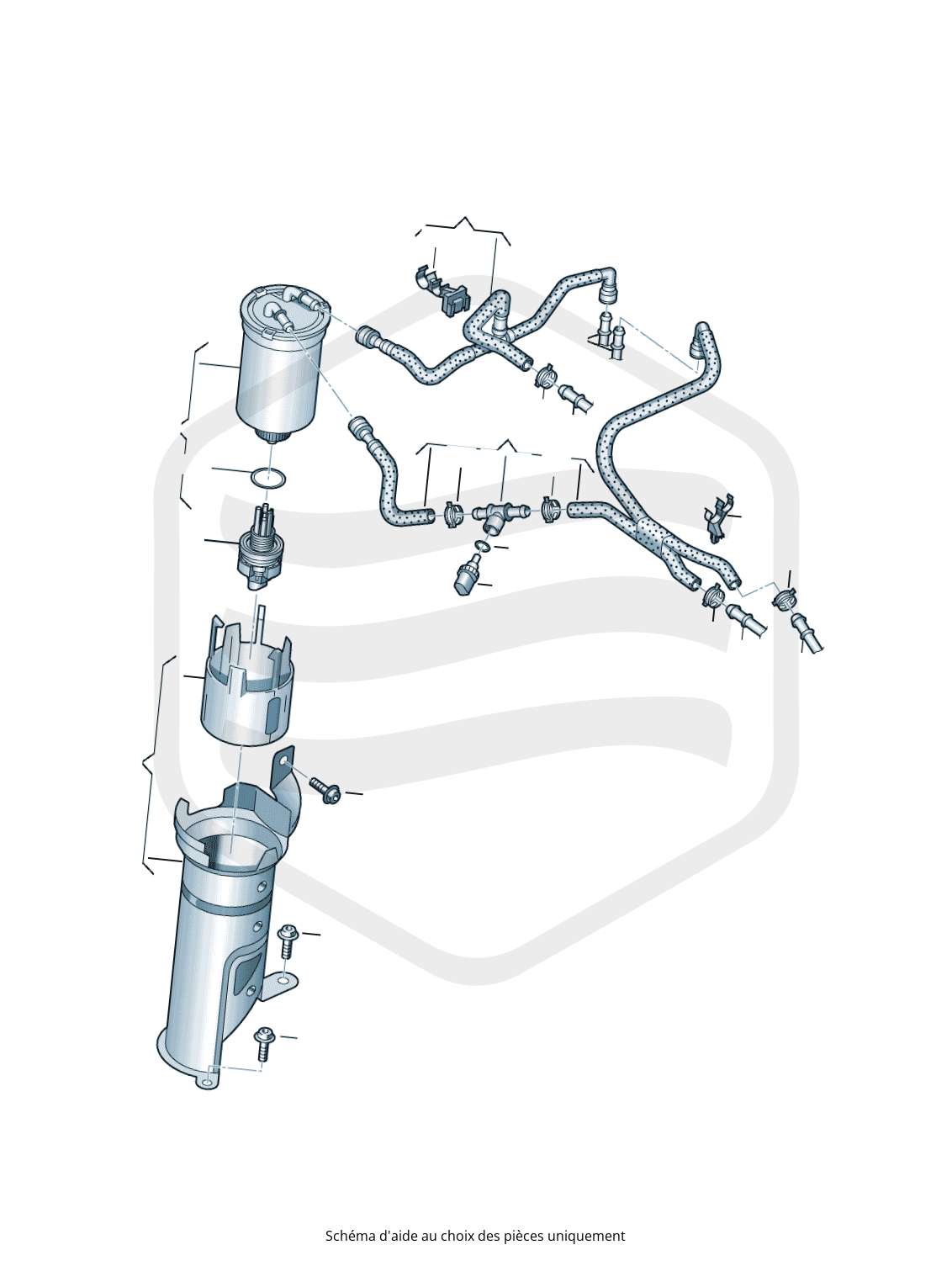 Schéma d'aide au choix des pièces uniquement