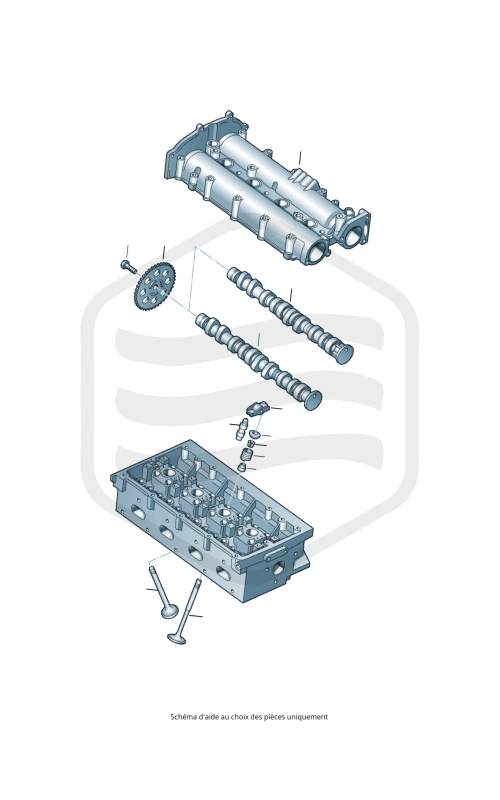 Schéma d'aide au choix des pièces uniquement