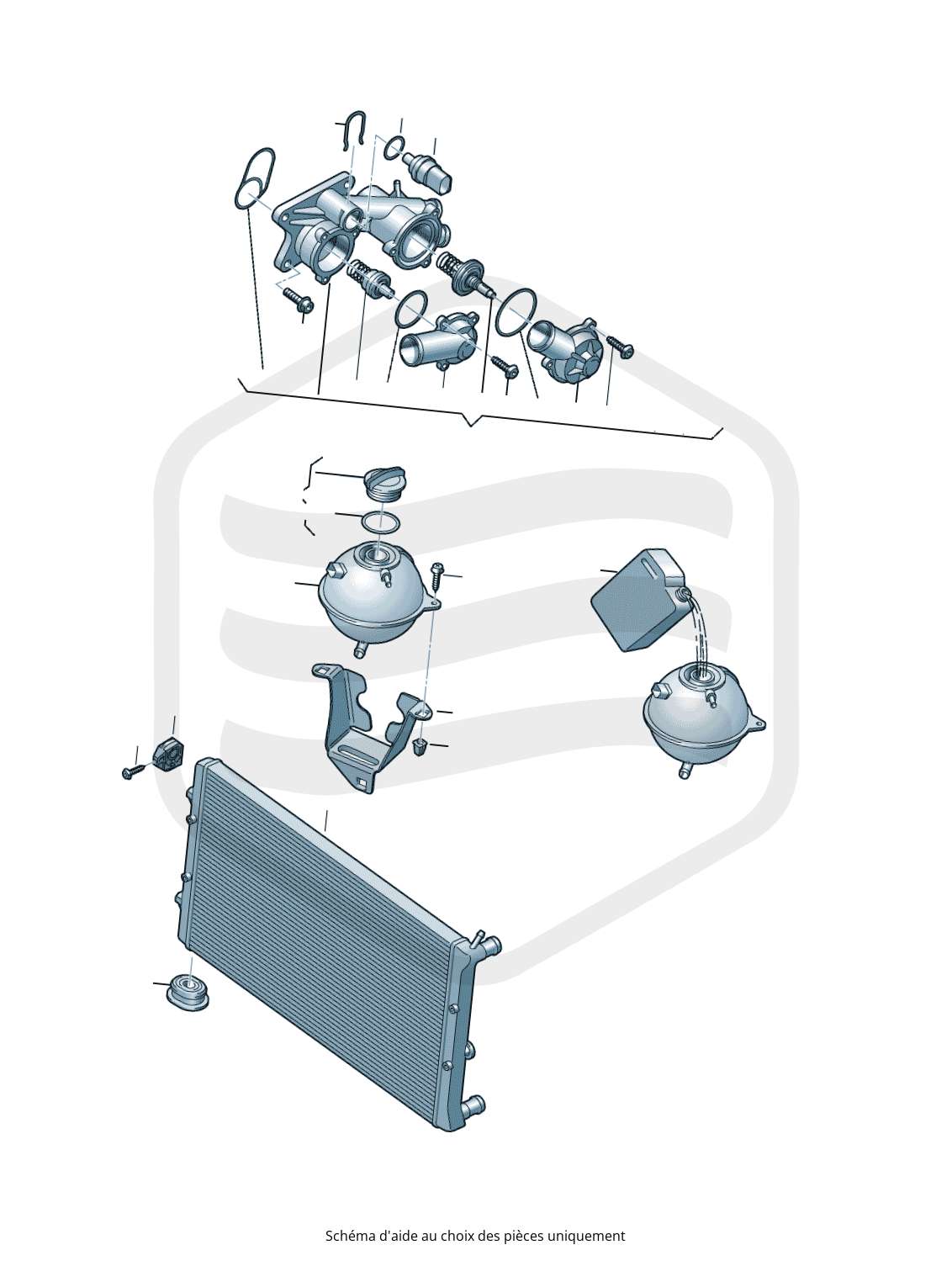 Schéma d'aide au choix des pièces uniquement