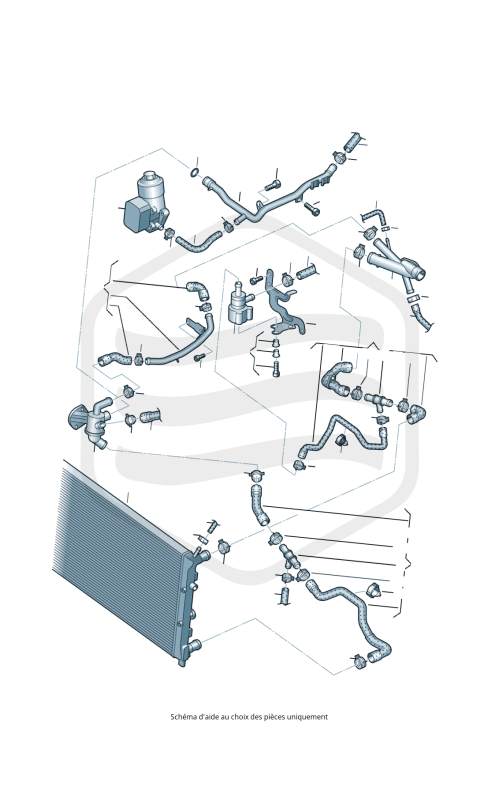 Schéma d'aide au choix des pièces uniquement