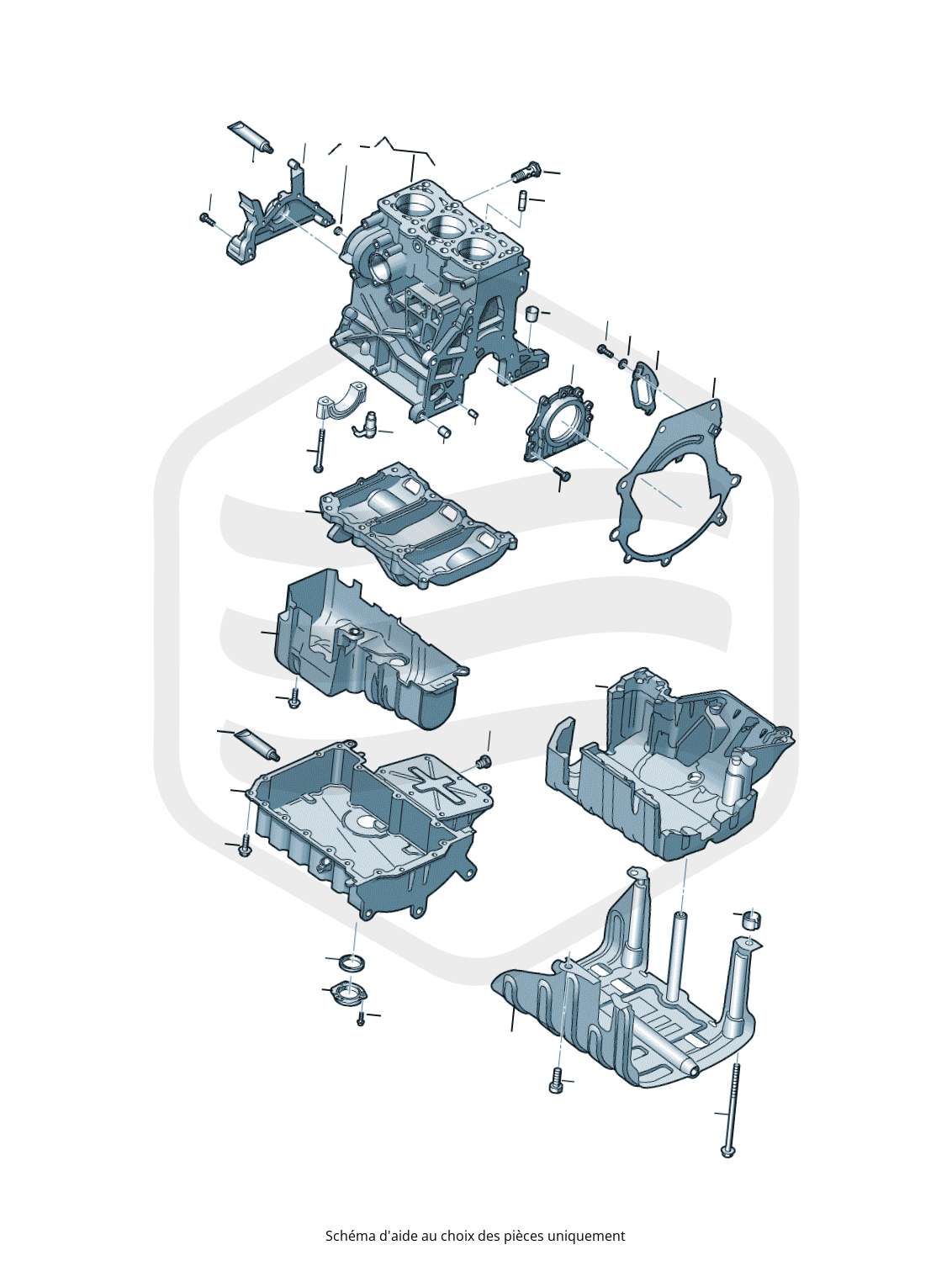 Schéma d'aide au choix des pièces uniquement