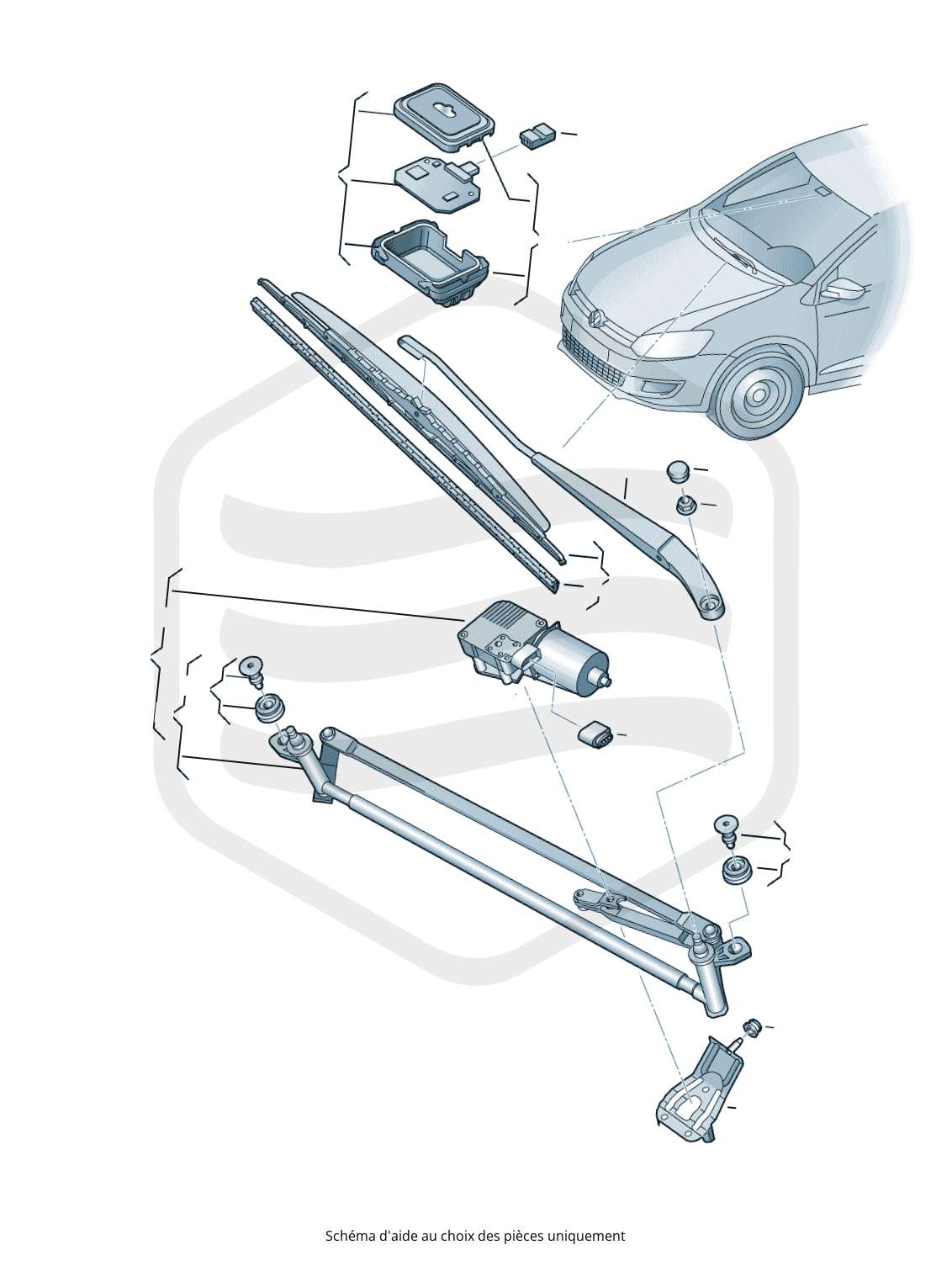 Schéma d'aide au choix des pièces uniquement