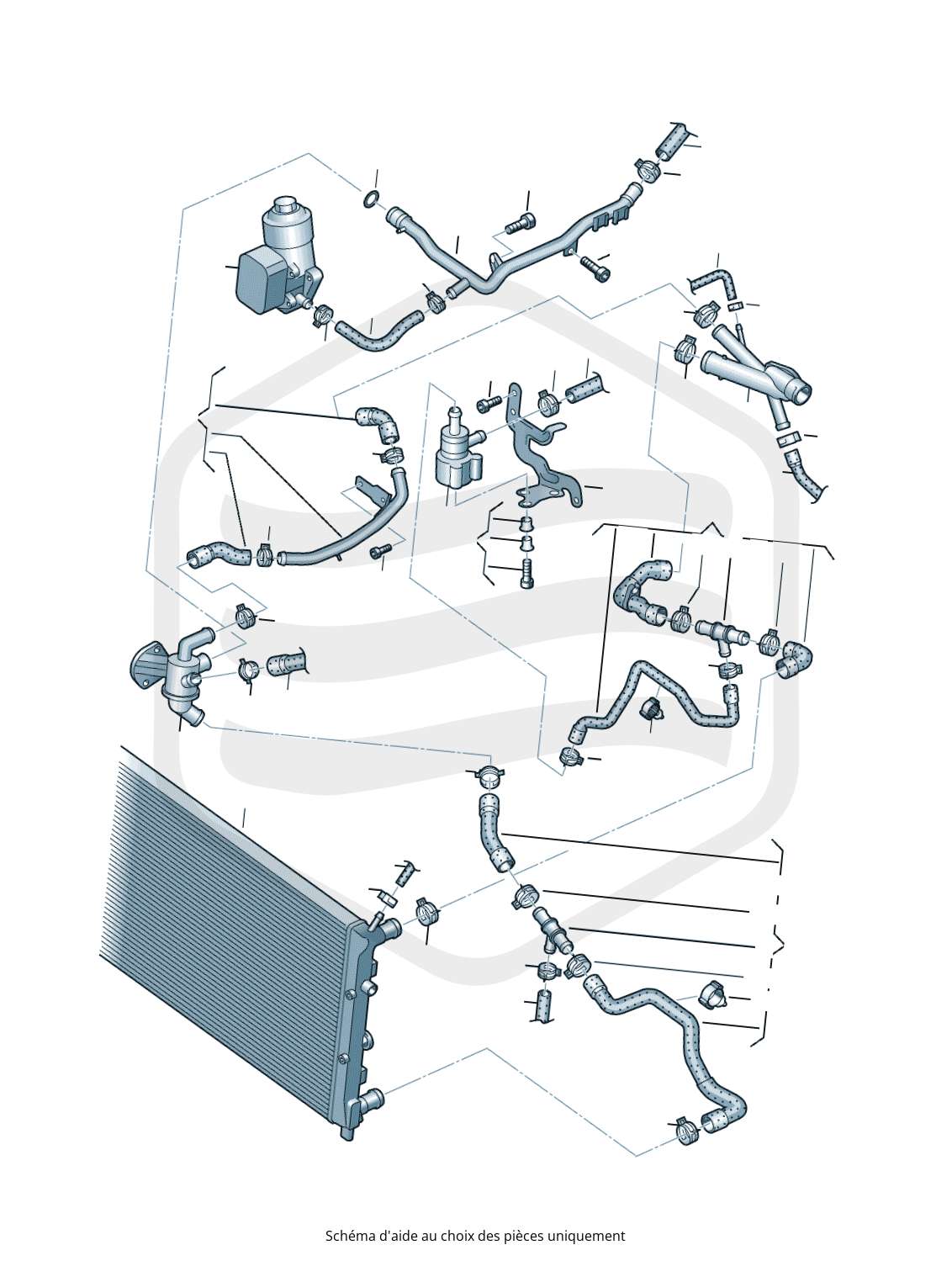 Schéma d'aide au choix des pièces uniquement