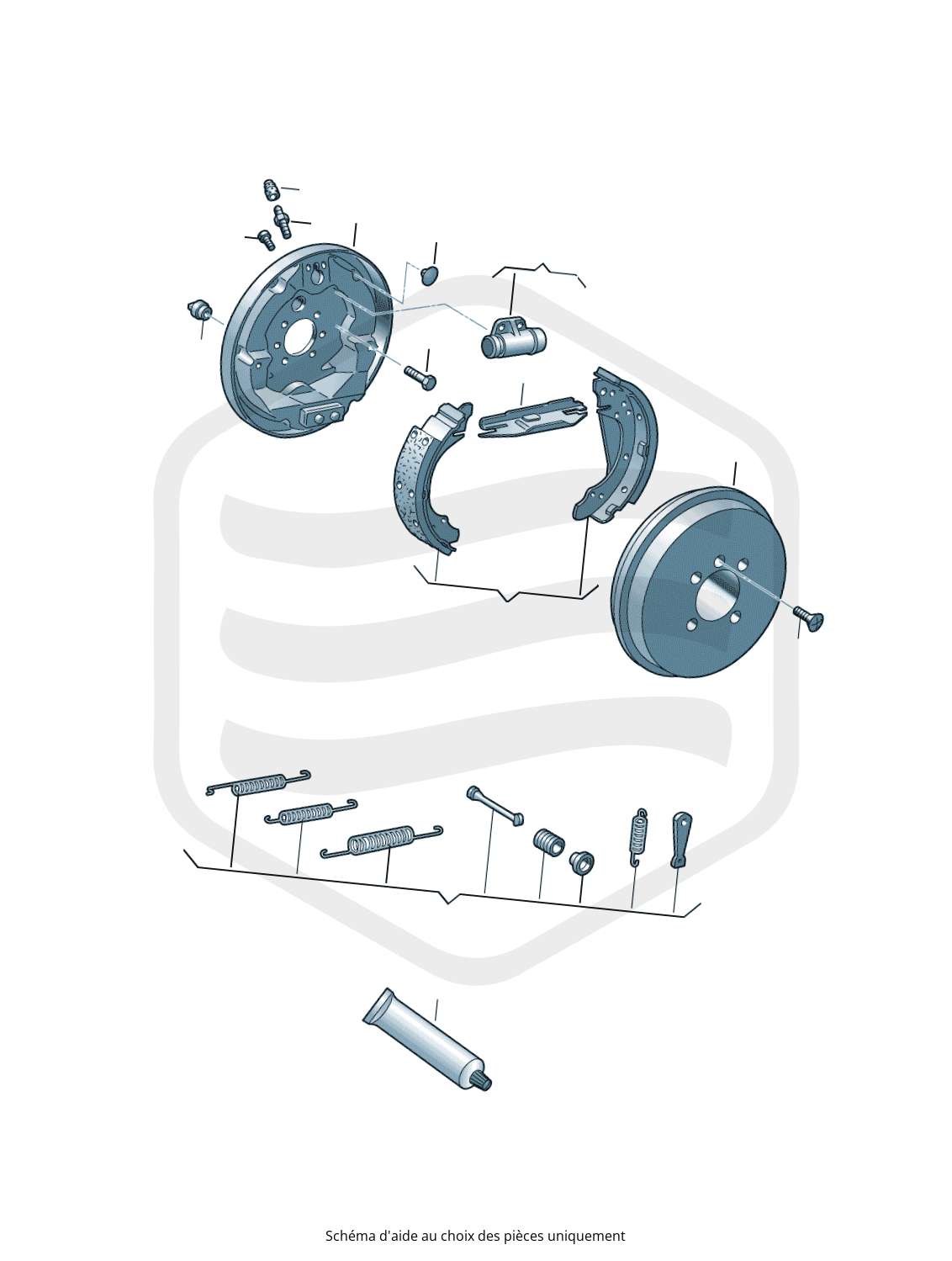 Schéma d'aide au choix des pièces uniquement