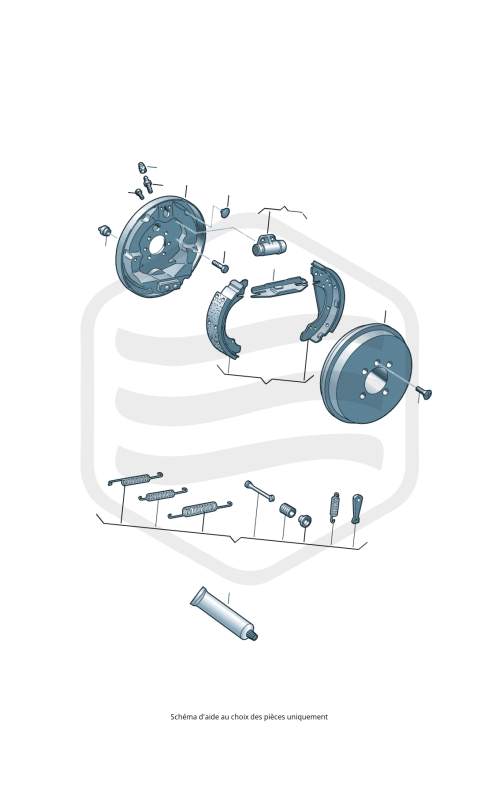 Schéma d'aide au choix des pièces uniquement