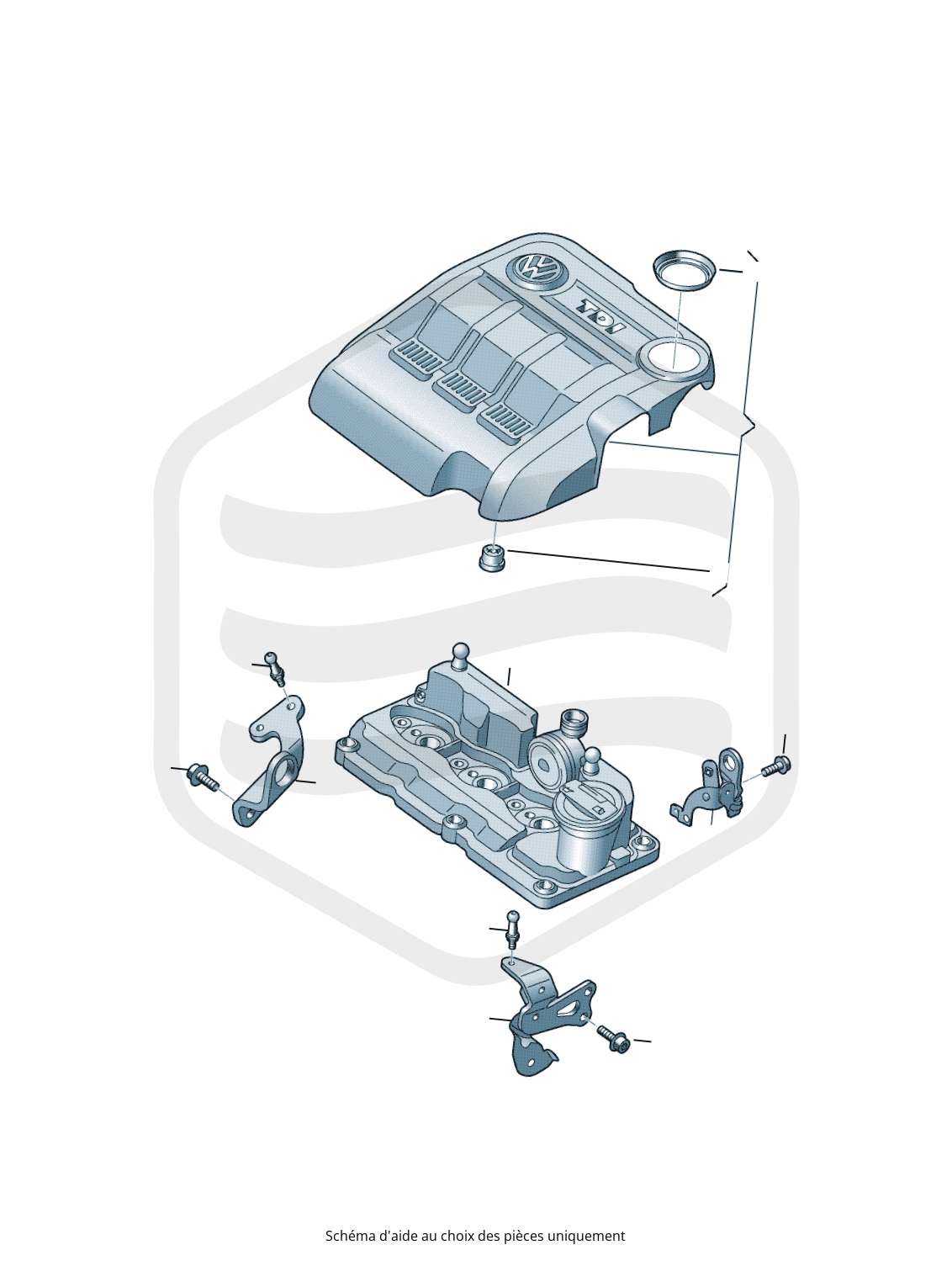 TDI

Schéma d'aide au choix des pièces uniquement