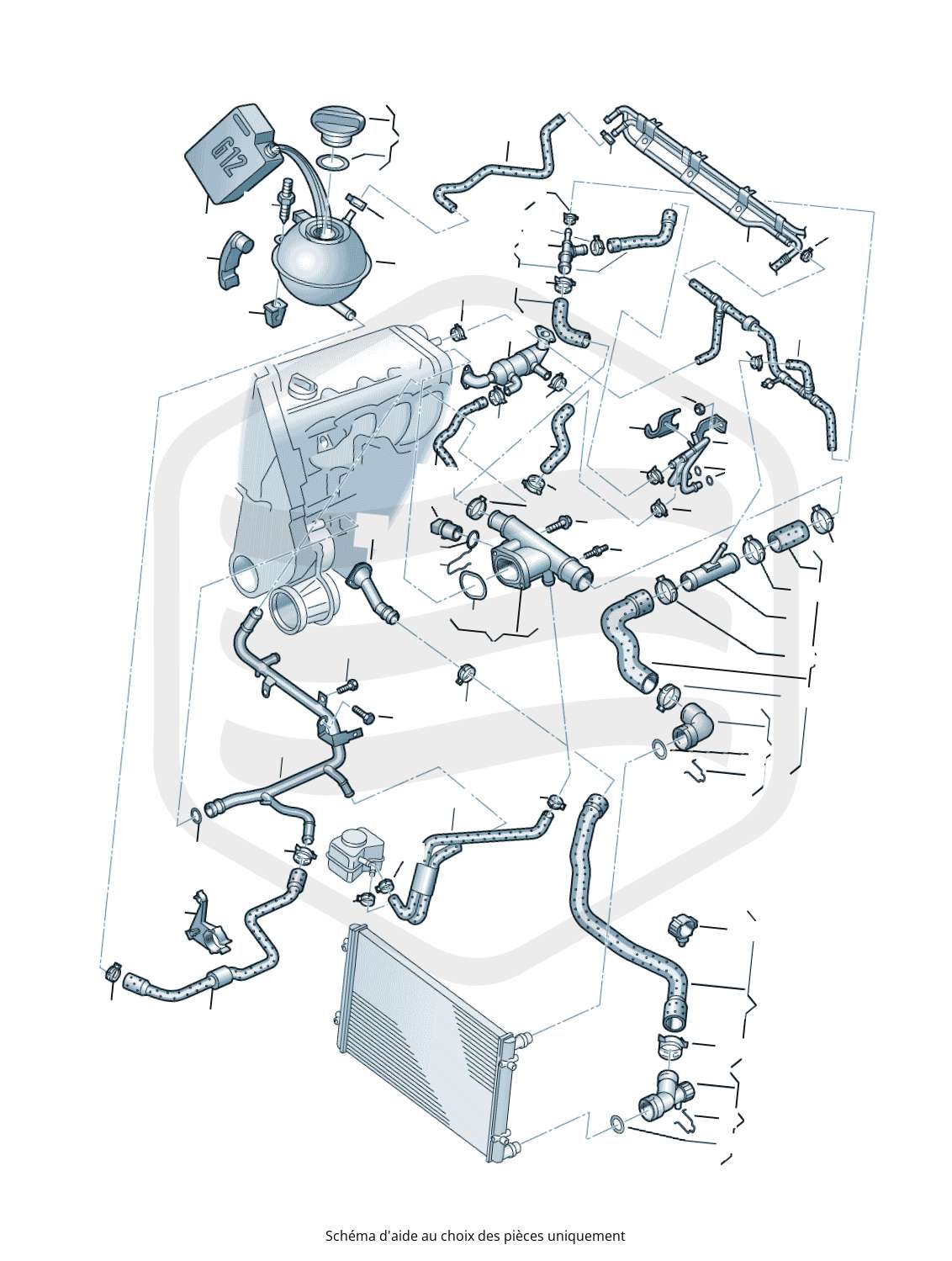 G12

Schéma d'aide au choix des pièces uniquement