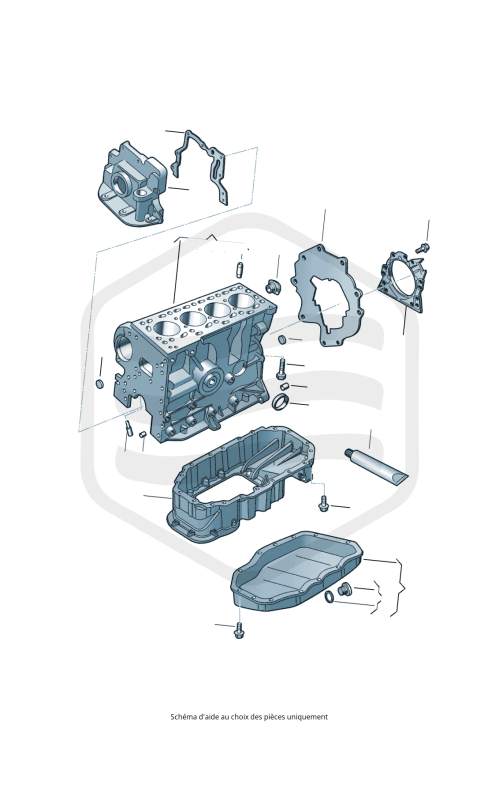 Schéma d'aide au choix des pièces uniquement