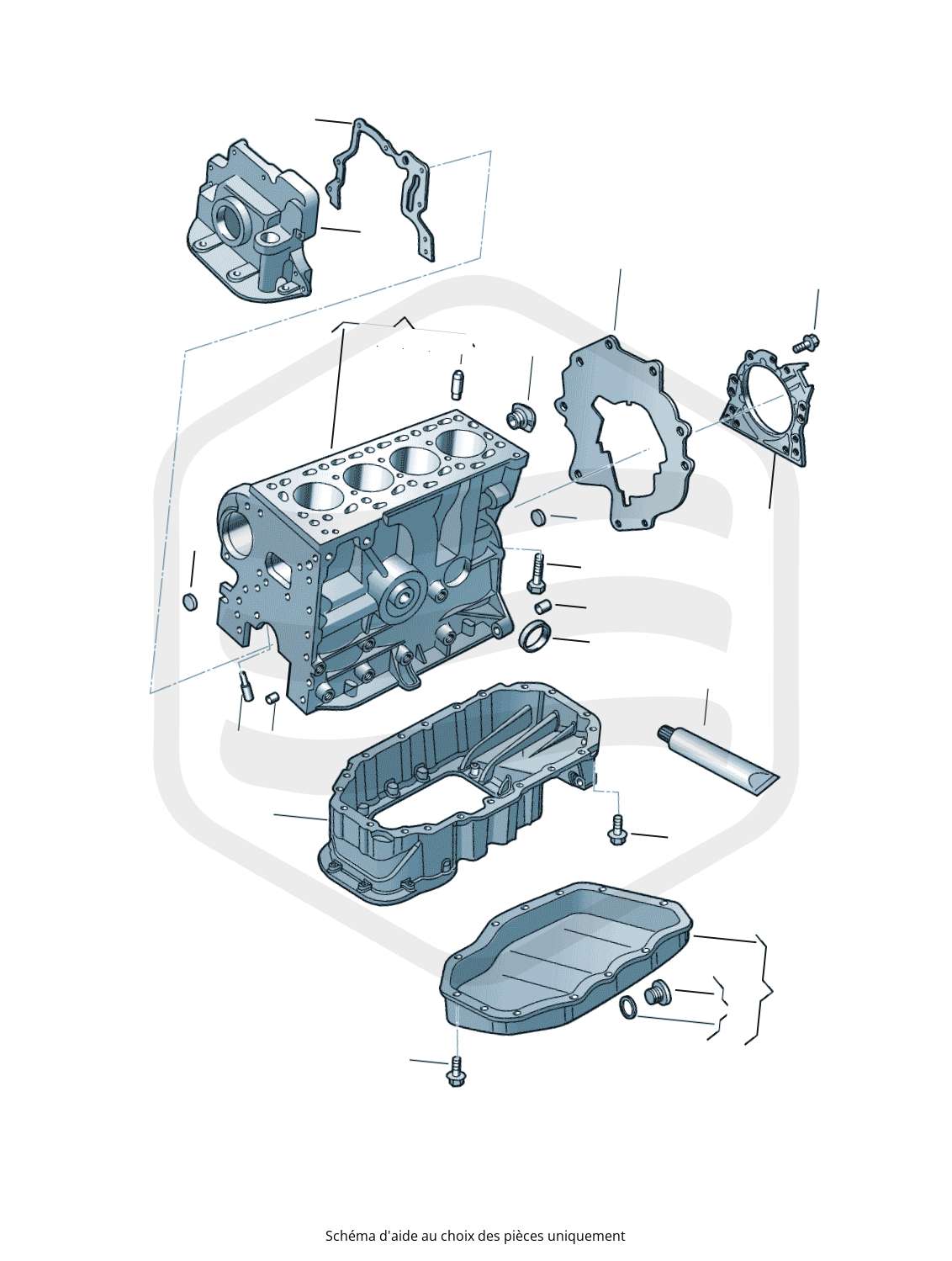 Schéma d'aide au choix des pièces uniquement