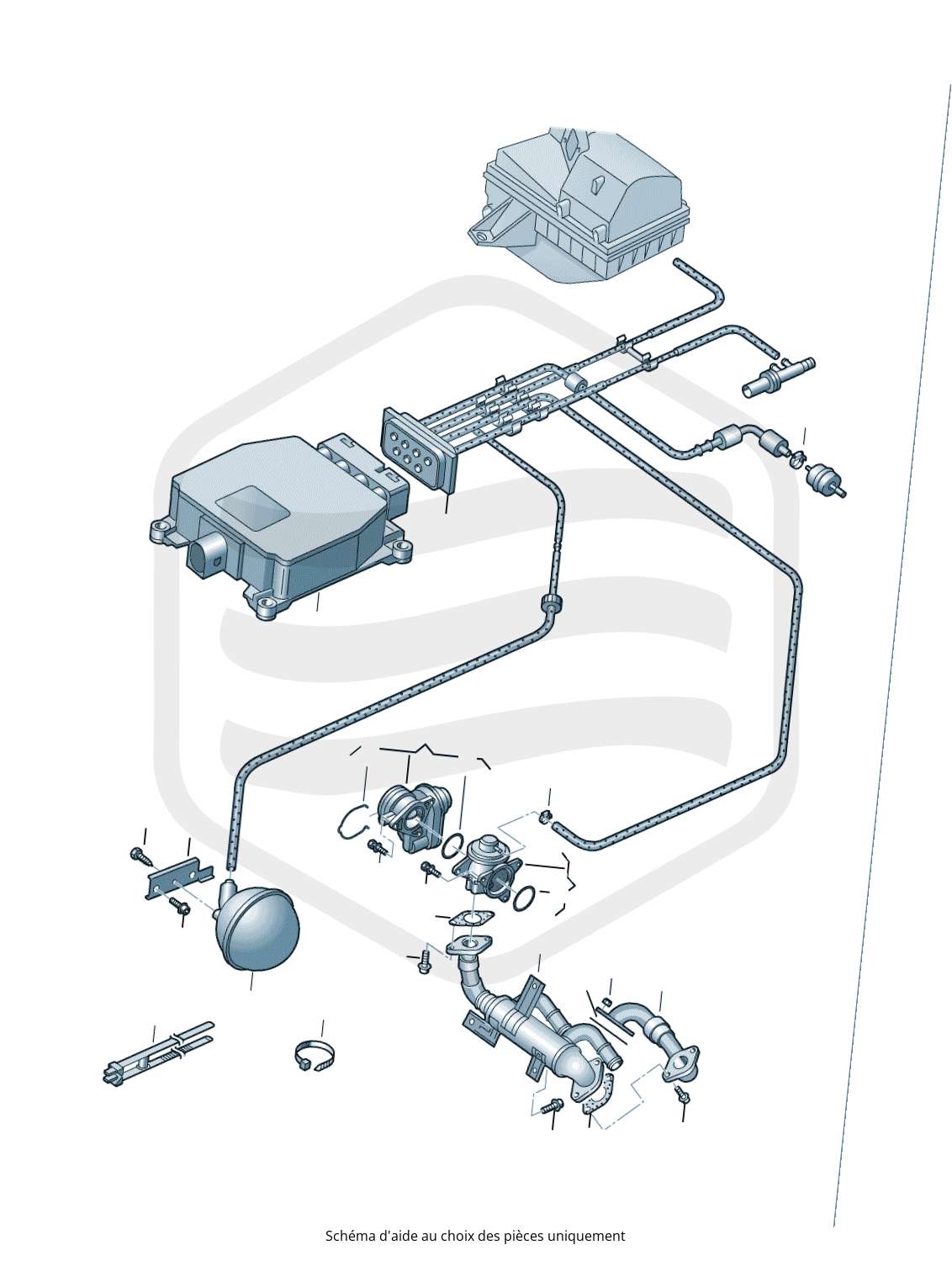 Schéma d'aide au choix des pièces uniquement