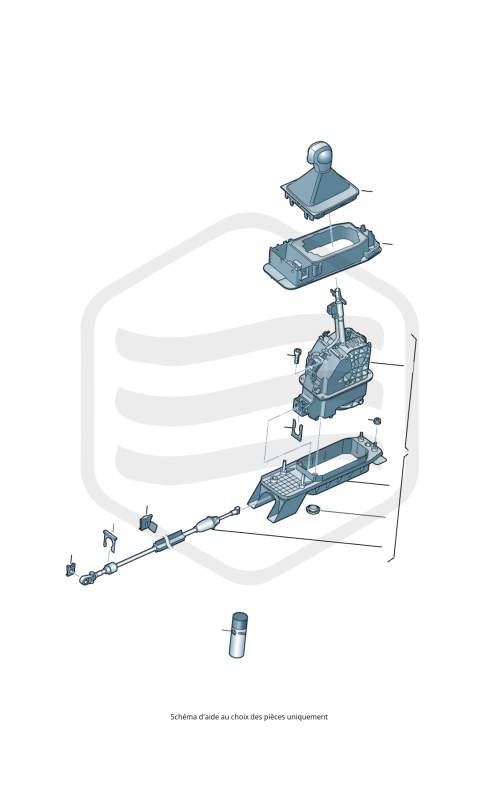 Schéma d'aide au choix des pièces uniquement