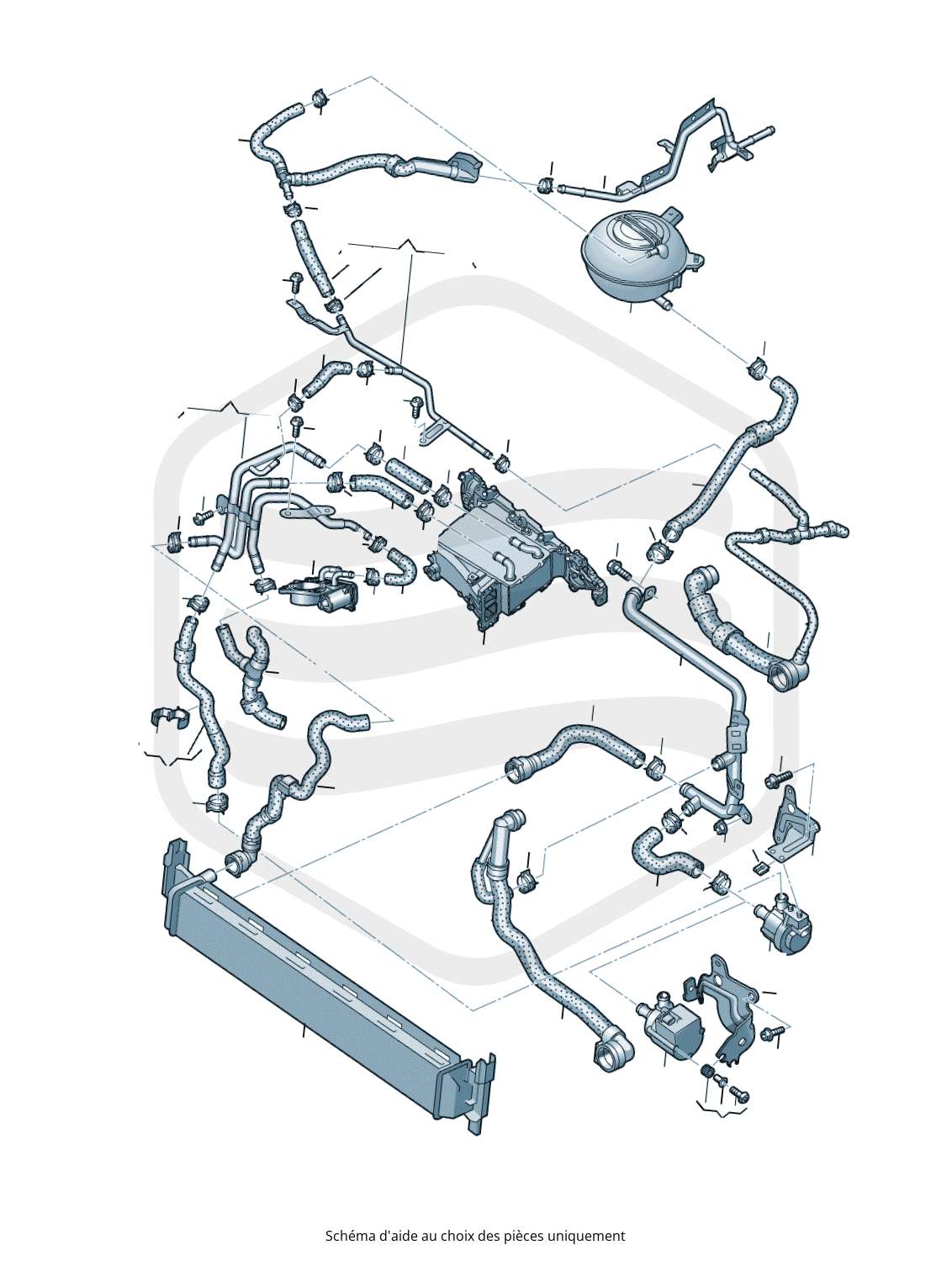 Schéma d'aide au choix des pièces uniquement