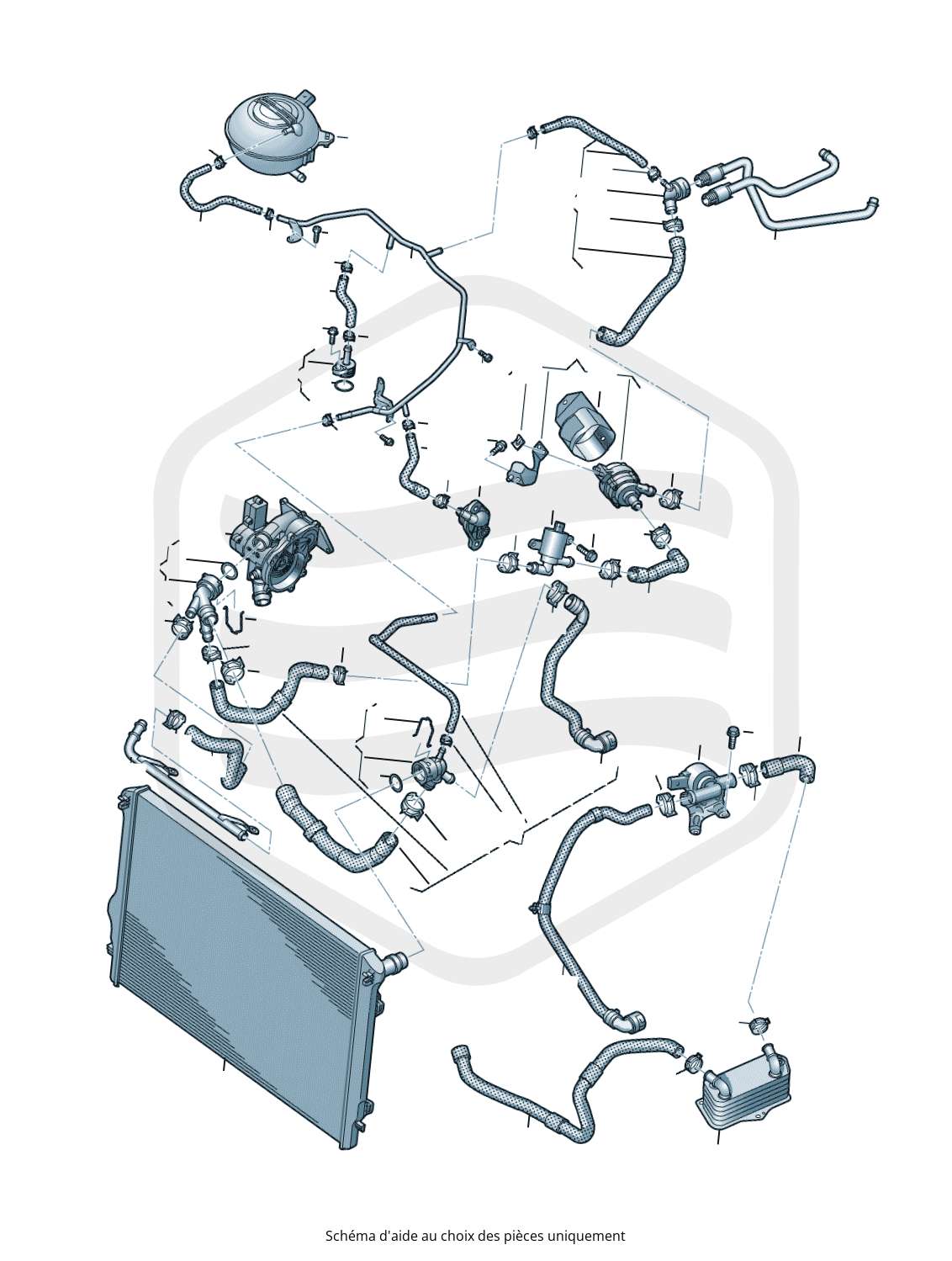 Schéma d'aide au choix des pièces uniquement