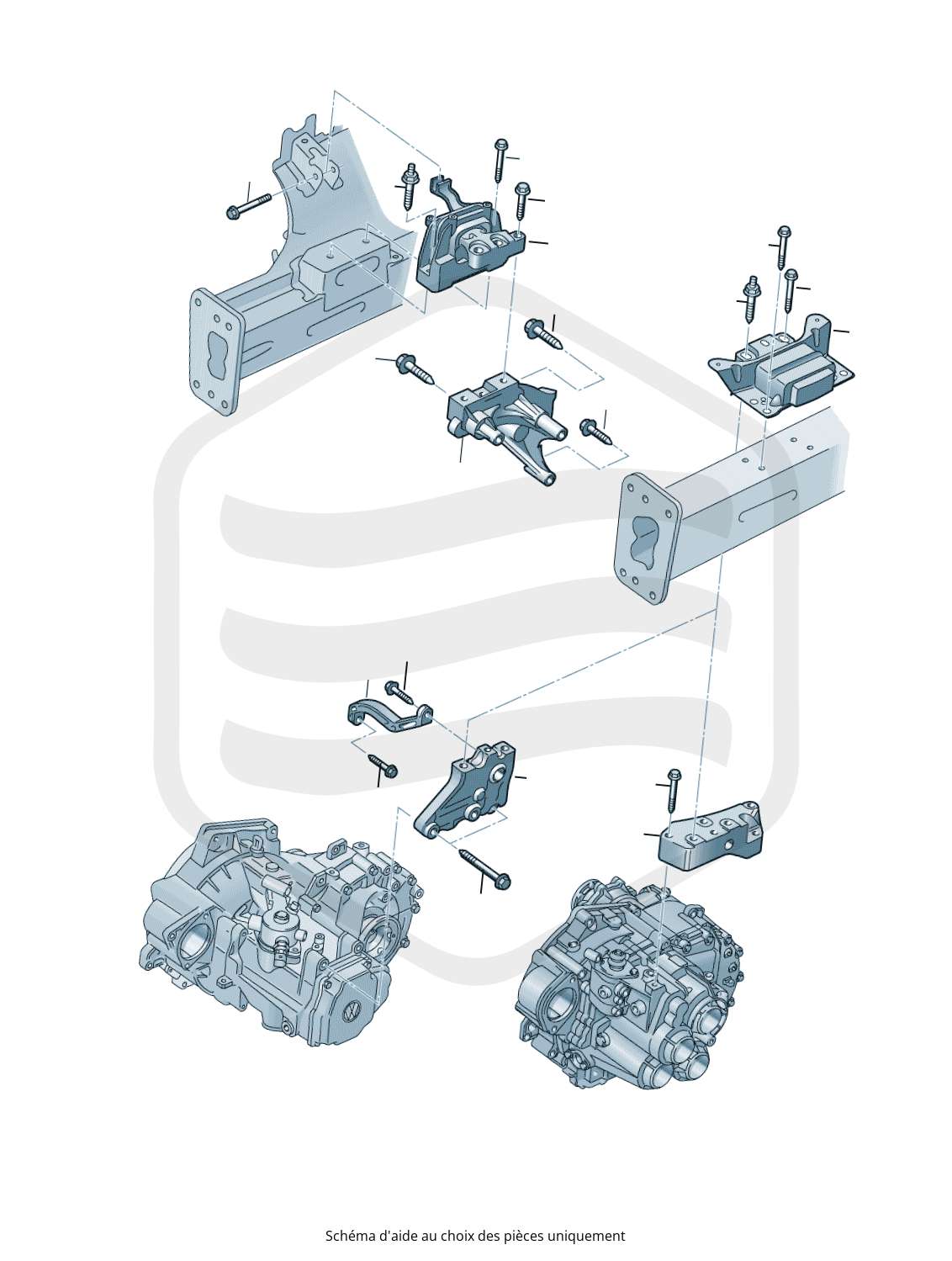 Schéma d'aide au choix des pièces uniquement